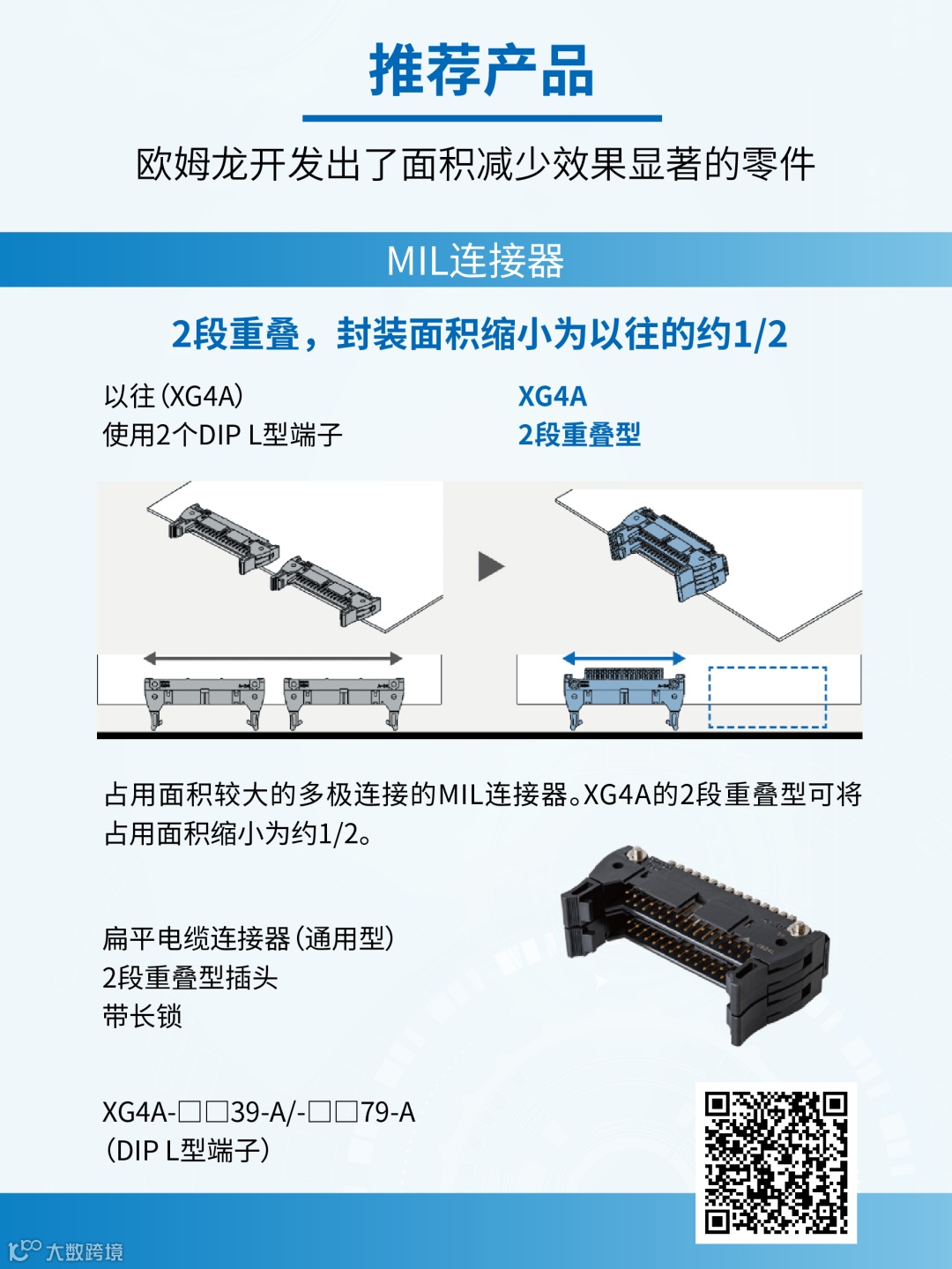 推荐产品

欧姆龙开发出了面积减少效果显著的零件

MIL连接器

2段重叠，封装面积缩小为以往的约1/2

以往（XG4A）
使用2个DIP L型端子

XG4A
2段重叠型

占用面积较大的多极连接的MIL连接器。XG4A的2段重叠型可将占用面积缩小为约1/2。

扁平电缆连接器（通用型）
2段重叠型插头
带长锁

XG4A-□□39-A/-□□79-A
（DIP L型端子）

大数跨境