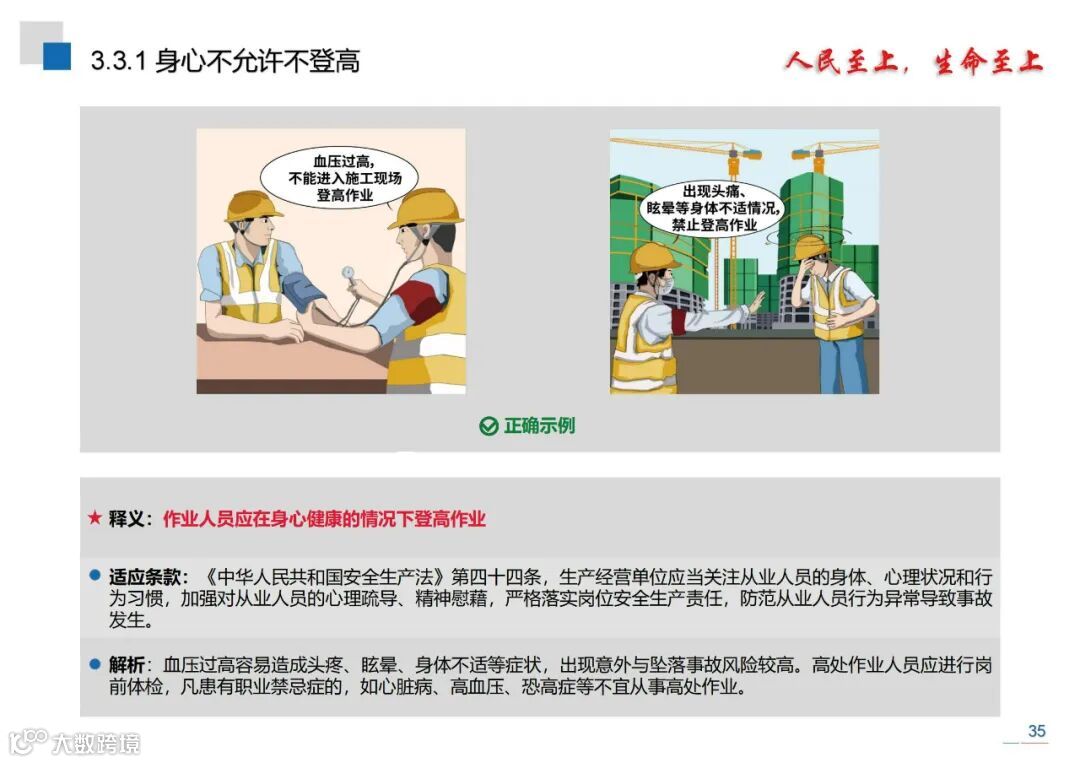 3.3.1 身心不允许不登高

人民至上，生命至上

血压过高，不能进入施工现场登高作业

出现头痛、眩晕等身体不适情况，禁止登高作业

正确示例

★ 释义：作业人员应在身心健康的情况下登高作业

● 适应条款：《中华人民共和国安全生产法》第四十四条，生产经营单位应当关注从业人员的身体、心理状况和行为习惯，加强对从业人员的心理疏导、精神慰藉，严格落实岗位安全生产责任，防范从业人员行为异常导致事故发生。

● 解析：血压过高容易造成头疼、眩晕、身体不适等症状，出现意外与坠落事故风险较高。高处作业人员应进行岗前体检，凡患有职业禁忌症的，如心脏病、高血压、恐高症等不宜从事高处作业。

大数跨境

35