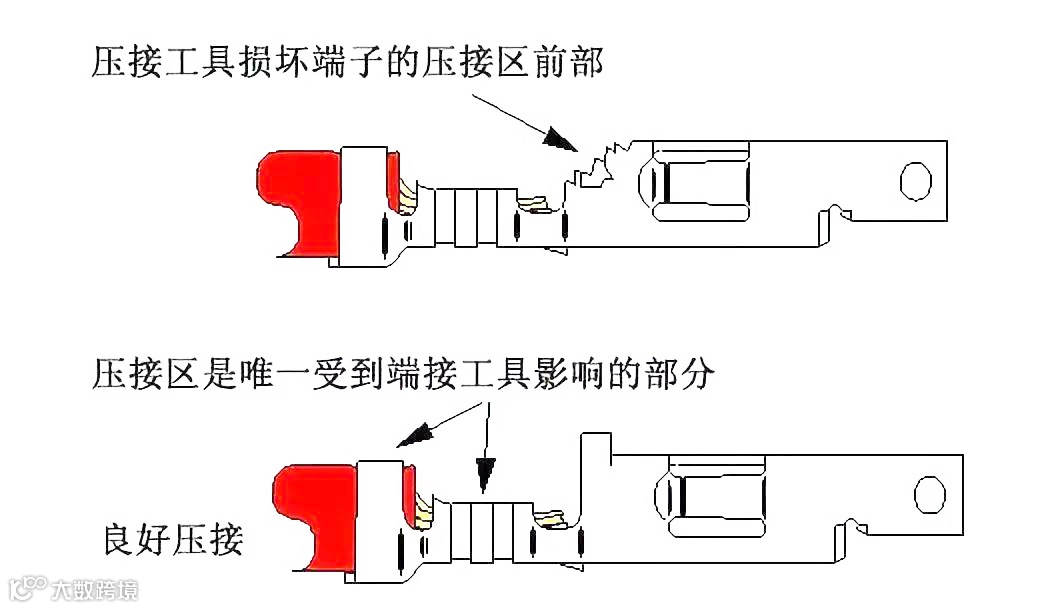 压接工具损坏端子的压接区前部

压接区是唯一受到端接工具影响的部分

良好压接

大数跨境