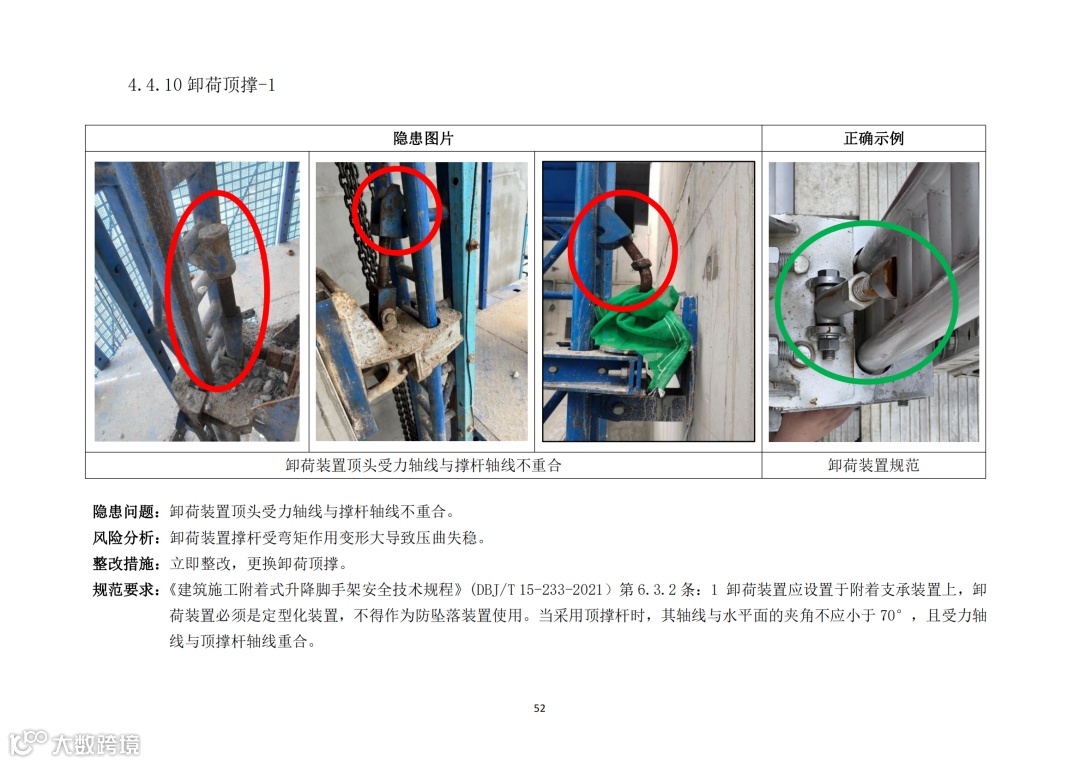 4.4.10 卸荷顶撑-1

| 隐患图片 | 正确示例 |
|---|---|
| 卸荷装置顶头受力轴线与撑杆轴线不重合 | 卸荷装置规范 |

隐患问题：卸荷装置顶头受力轴线与撑杆轴线不重合。

风险分析：卸荷装置撑杆受弯矩作用变形大导致压曲失稳。

整改措施：立即整改，更换卸荷顶撑。

规范要求：《建筑施工附着式升降脚手架安全技术规程》（DBJ/T 15-233-2021）第 6.3.2 条：1 卸荷装置应设置于附着支承装置上，卸荷装置必须是定型化装置，不得作为防坠落装置使用。当采用顶撑杆时，其轴线与水平面的夹角不应小于 70°，且受力轴线与顶撑杆轴线重合。

52

大数跨境