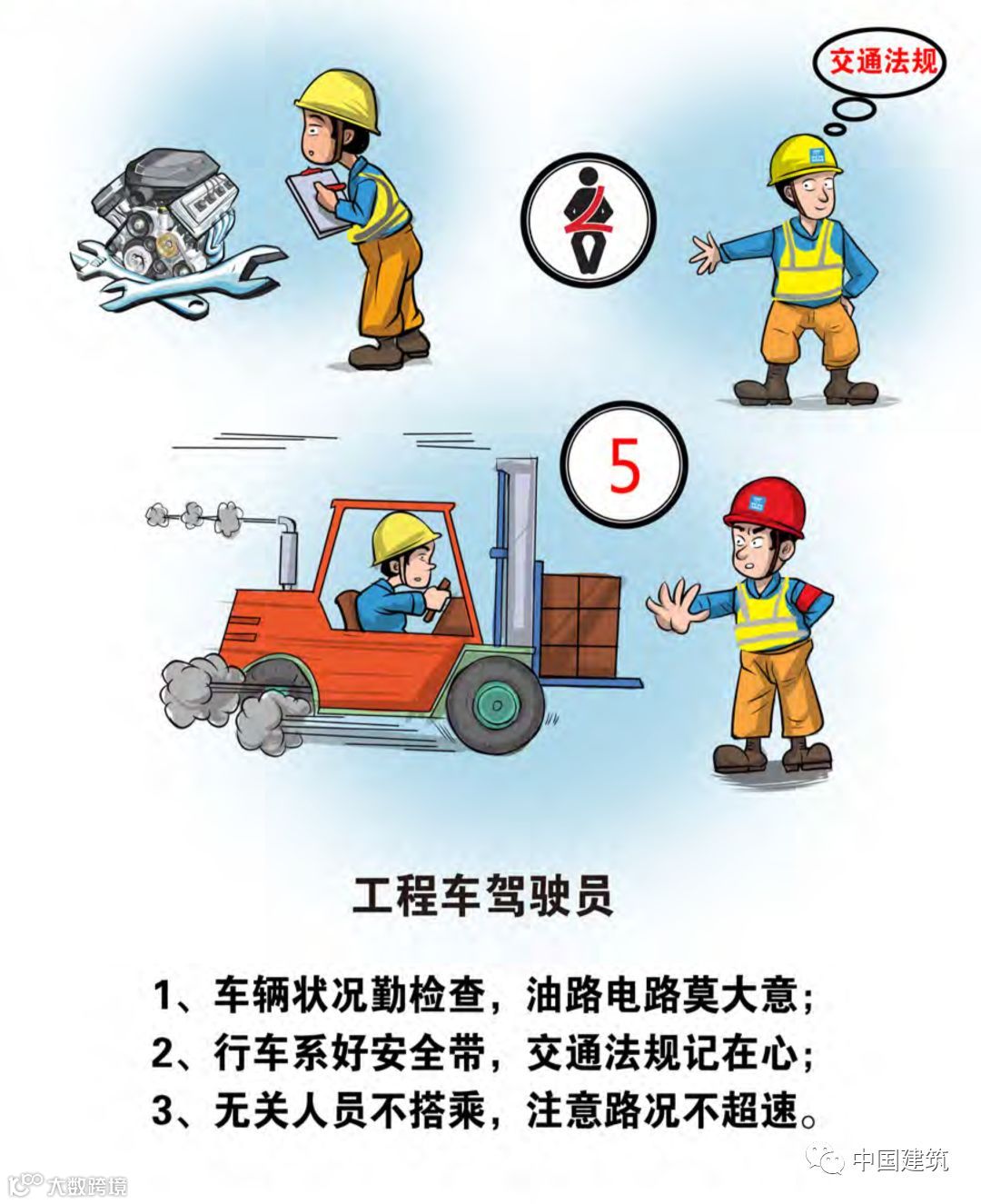 交通法规

5

工程车驾驶员

1、车辆状况勤检查，油路电路莫大意；
2、行车系好安全带，交通法规记在心；
3、无关人员不搭乘，注意路况不超速。

大数跨境

中国建筑