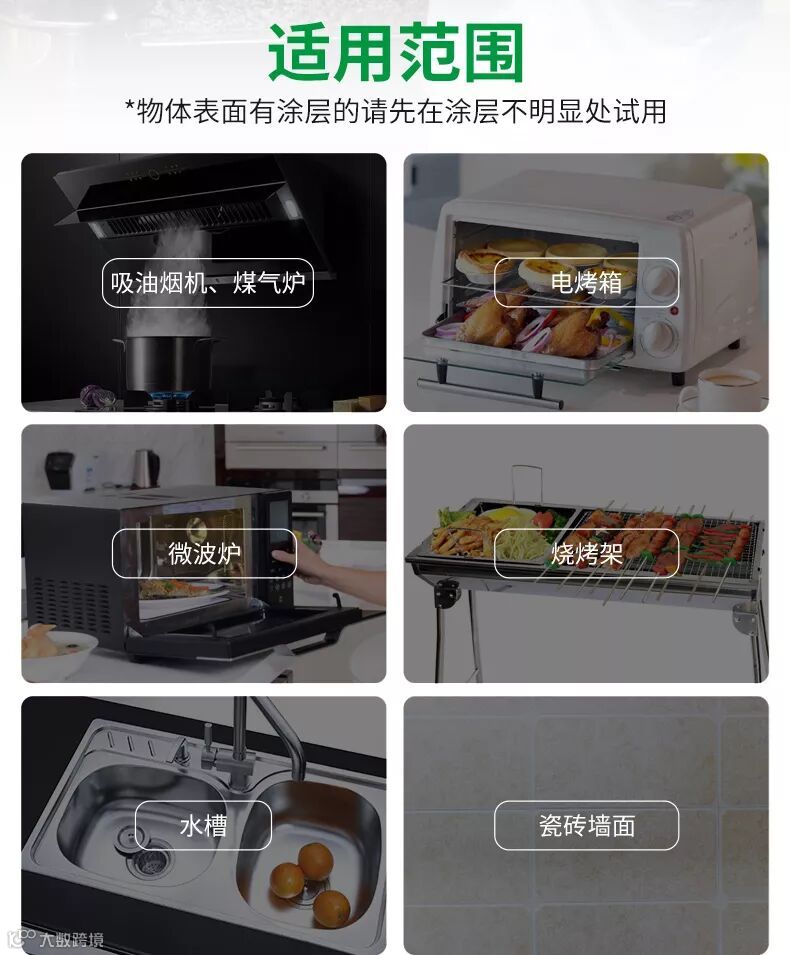 适用范围

*物体表面有涂层的请先在涂层不明显处试用

吸油烟机、煤气炉

电烤箱

微波炉

烧烤架

水槽

瓷砖墙面

大数跨境