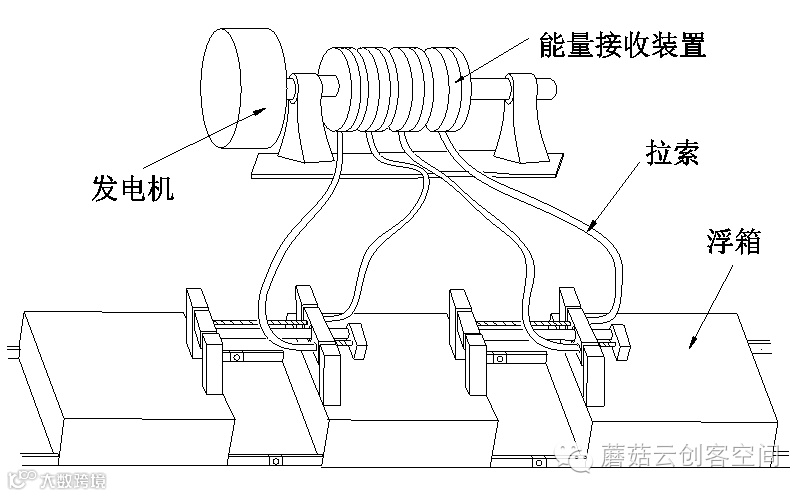 能量接收装置

发电机

拉索

浮箱

蘑菇云创客空间

大数跨境