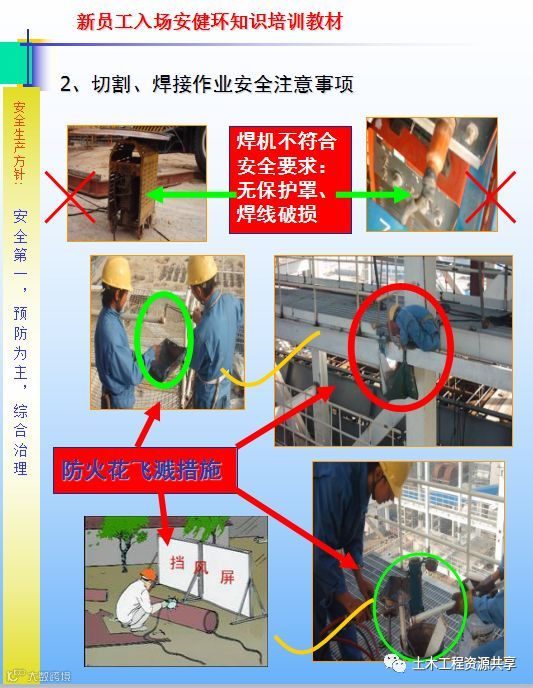 新员工入场安健环知识培训教材

安全生产方针：安全第一，预防为主，综合治理

2、切割、焊接作业安全注意事项

焊机不符合安全要求：无保护罩、焊线破损

防火花飞溅措施

挡风屏

土木工程资源共享

大数跨境