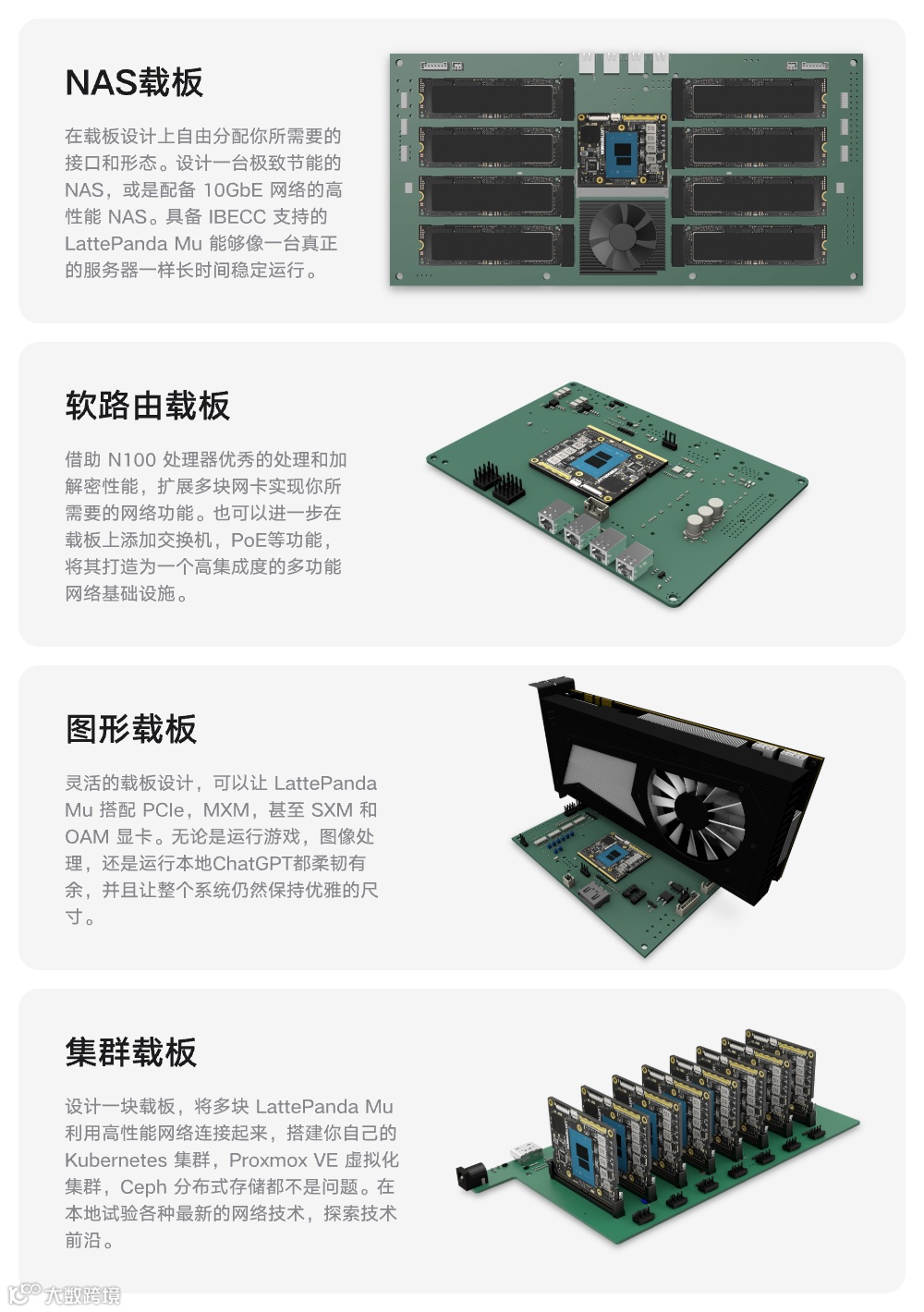 NAS载板

在载板设计上自由分配你所需要的接口和形态。设计一台极致节能的 NAS，或是配备 10GbE 网络的高性能 NAS。具备 IBECC 支持的 LattePanda Mu 能够像一台真正的服务器一样长时间稳定运行。

软路由载板

借助 N100 处理器优秀的处理和加解密性能，扩展多块网卡实现你所需要的网络功能。也可以进一步在载板上添加交换机，PoE等功能，将其打造为一个高集成度的多功能网络基础设施。

图形载板

灵活的载板设计，可以让 LattePanda Mu 搭配 PCIe，MXM，甚至 SXM 和 OAM 显卡。无论是运行游戏，图像处理，还是运行本地ChatGPT都柔韧有余，并且让整个系统仍然保持优雅的尺寸。

集群载板

设计一块载板，将多块 LattePanda Mu 利用高性能网络连接起来，搭建你自己的 Kubernetes 集群，Proxmox VE 虚拟化集群，Ceph 分布式存储都不是问题。在本地试验各种最新的网络技术，探索技术前沿。

大数跨境