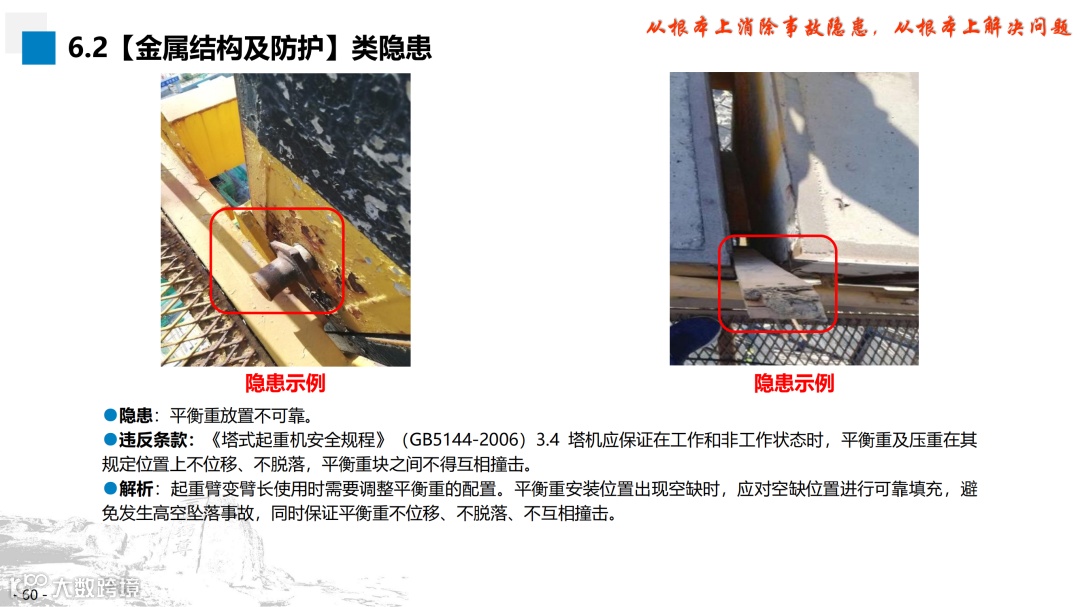 6.2【金属结构及防护】类隐患

从根本上消除事故隐患，从根本上解决问题

隐患示例

隐患示例

●隐患：平衡重放置不可靠。
●违反条款：《塔式起重机安全规程》（GB5144-2006）3.4 塔机应保证在工作和非工作状态时，平衡重及压重在其规定位置上不位移、不脱落，平衡重块之间不得互相撞击。
●解析：起重臂变臂长使用时需要调整平衡重的配置。平衡重安装位置出现空缺时，应对空缺位置进行可靠填充，避免发生高空坠落事故，同时保证平衡重不位移、不脱落、不互相撞击。

- 60 -

大数跨境