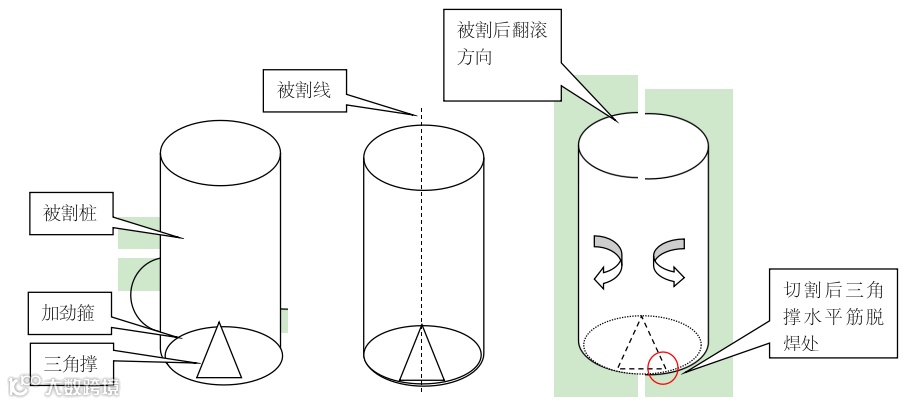 被割桩

加劲箍

三角撑

被割线

被割后翻滚方向

切割后三角撑水平筋脱焊处

大数跨境