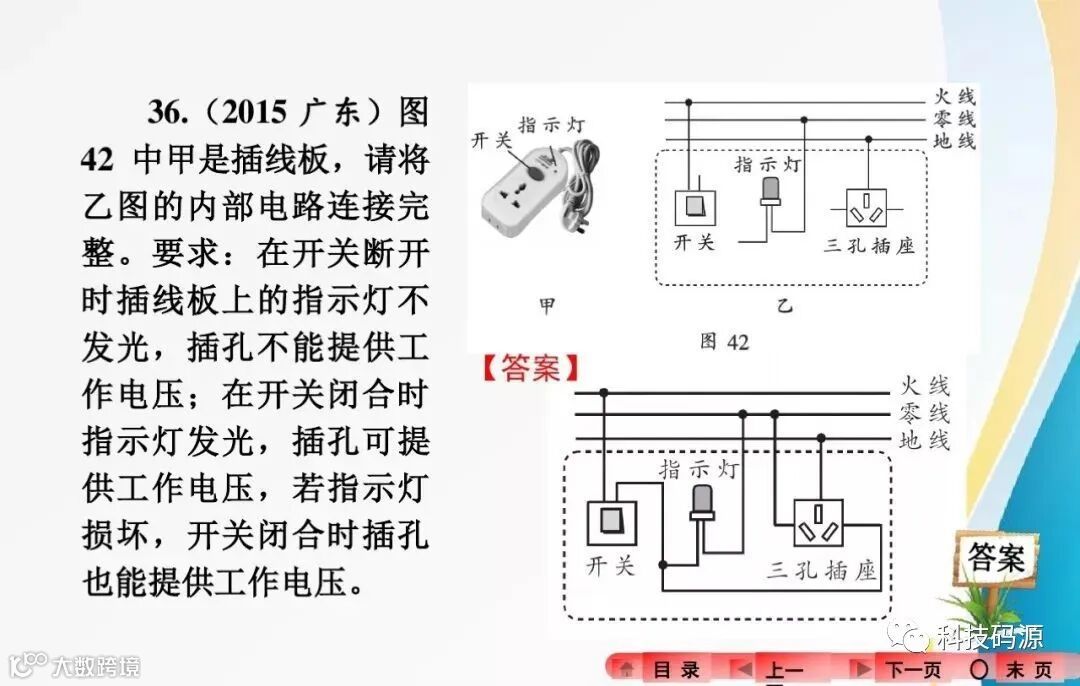 36.（2015 广东）图 42 中甲是插线板，请将乙图的内部电路连接完整。要求：在开关断开时插线板上的指示灯不发光，插孔不能提供工作电压；在开关闭合时指示灯发光，插孔可提供工作电压，若指示灯损坏，开关闭合时插孔也能提供工作电压。

开关
指示灯
甲

火线
零线
地线
指示灯
开关
三孔插座
乙

图 42

【答案】

火线
零线
地线
指示灯
开关
三孔插座

答案

科技码源

大数跨境

目录
上一
下一页
末页