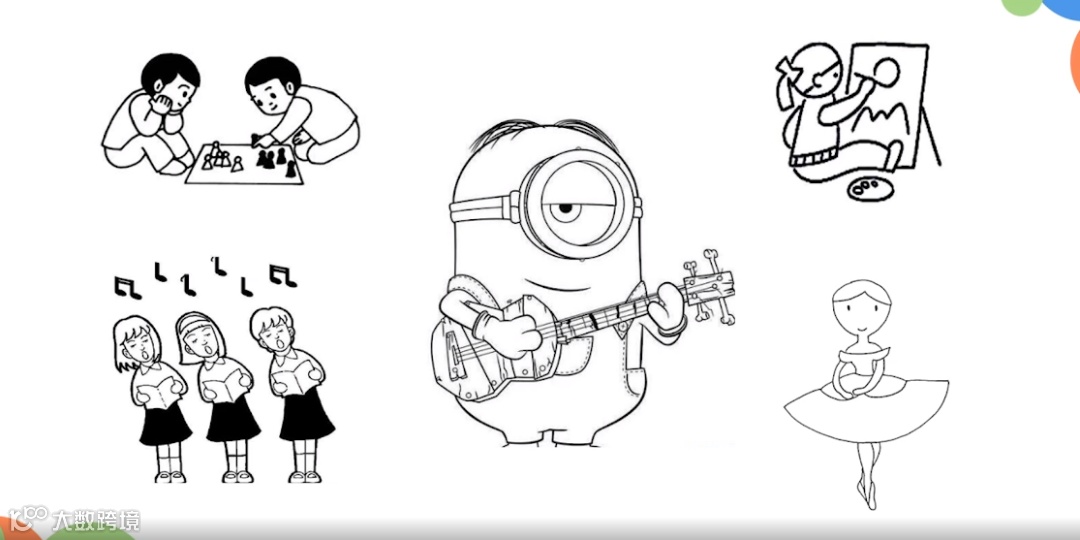 大数跨境