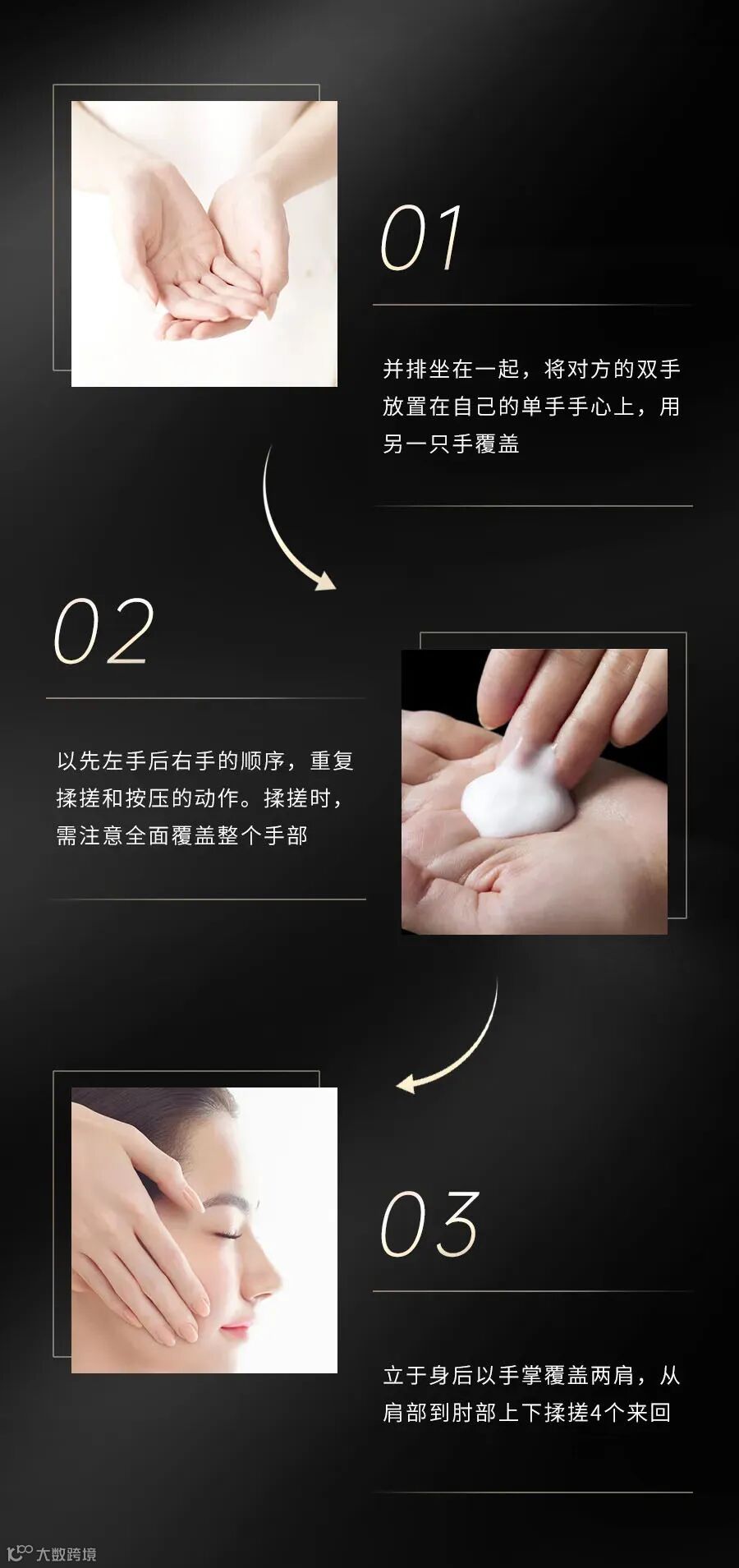 01

并排坐在一起，将对方的双手放置在自己的单手手心上，用另一只手覆盖

02

以先左手后右手的顺序，重复揉搓和按压的动作。揉搓时，需注意全面覆盖整个手部

03

立于身后以手掌覆盖两肩，从肩部到肘部上下揉搓4个来回

大数跨境