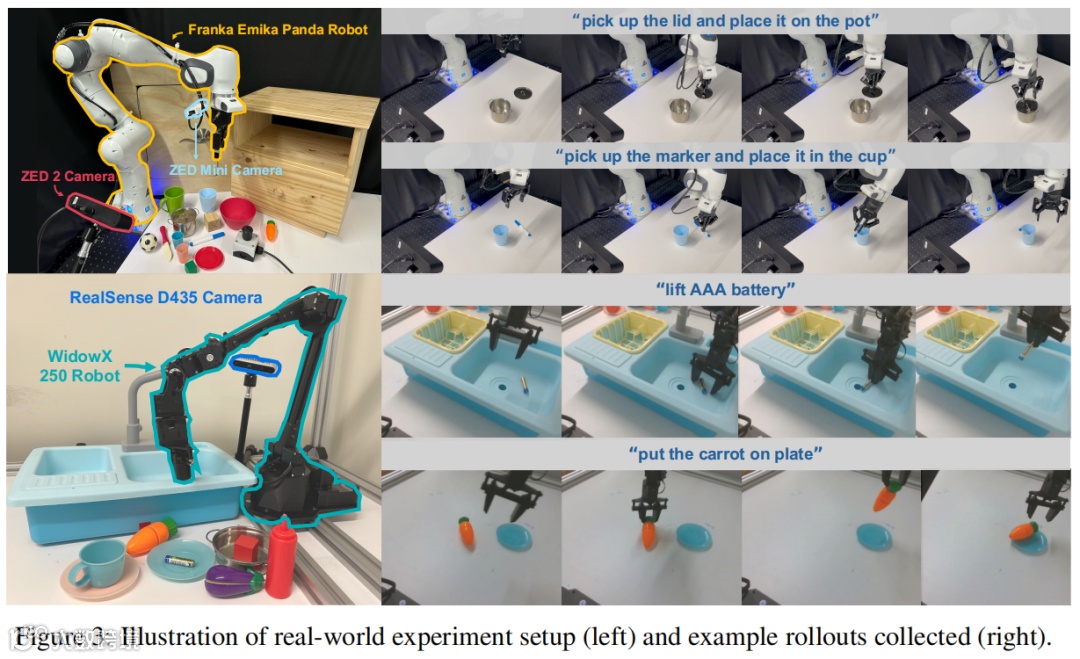 Franka Emika Panda Robot

ZED 2 Camera

ZED Mini Camera

RealSense D435 Camera

WidowX 250 Robot

"pick up the lid and place it on the pot"

"pick up the marker and place it in the cup"

"lift AAA battery"

"put the carrot on plate"

Figure 3: Illustration of real-world experiment setup (left) and example rollouts collected (right).