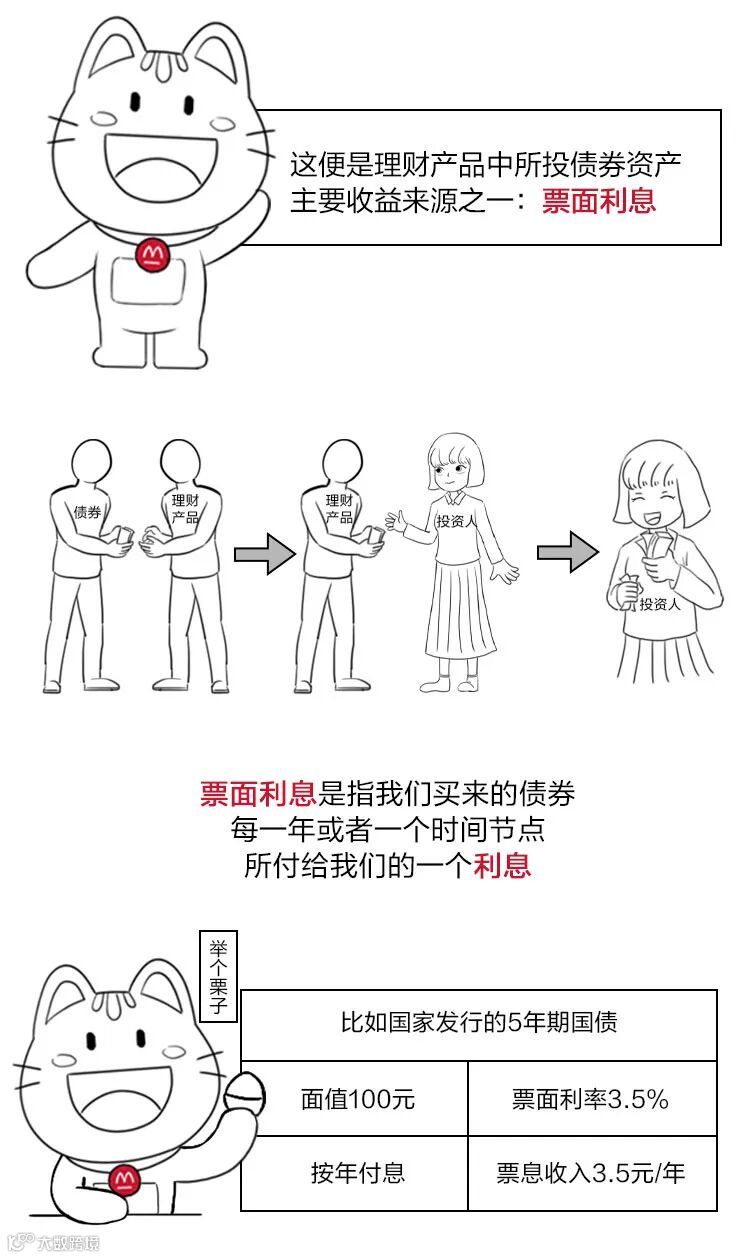 这便是理财产品中所投债券资产主要收益来源之一：票面利息

债券

理财产品

理财产品

投资人

投资人

票面利息是指我们买来的债券
每一年或者一个时间节点
所付给我们的一个利息

举个栗子

| 比如国家发行的5年期国债 | |
|---|---|
| 面值100元 | 票面利率3.5% |
| 按年付息 | 票息收入3.5元/年 |

大数跨境