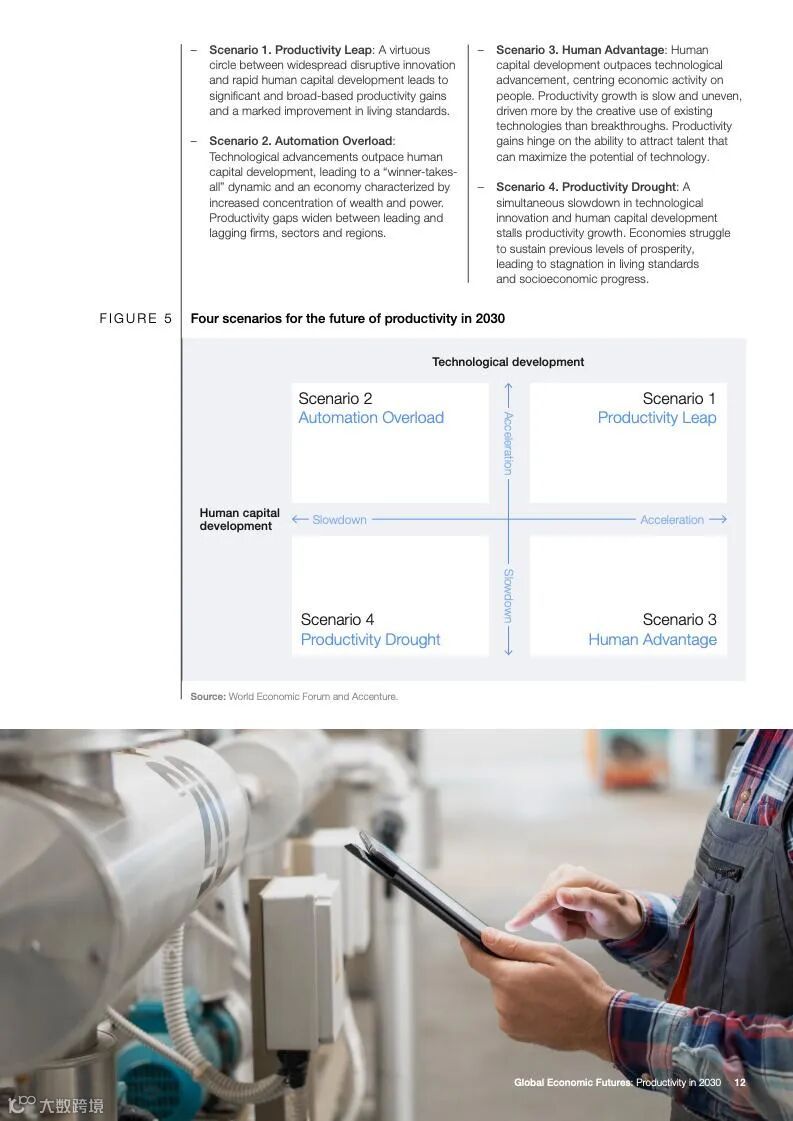 – Scenario 1. Productivity Leap: A virtuous circle between widespread disruptive innovation and rapid human capital development leads to significant and broad-based productivity gains and a marked improvement in living standards.

– Scenario 2. Automation Overload: Technological advancements outpace human capital development, leading to a "winner-takes-all" dynamic and an economy characterized by increased concentration of wealth and power. Productivity gaps widen between leading and lagging firms, sectors and regions.

– Scenario 3. Human Advantage: Human capital development outpaces technological advancement, centring economic activity on people. Productivity growth is slow and uneven, driven more by the creative use of existing technologies than breakthroughs. Productivity gains hinge on the ability to attract talent that can maximize the potential of technology.

– Scenario 4. Productivity Drought: A simultaneous slowdown in technological innovation and human capital development stalls productivity growth. Economies struggle to sustain previous levels of prosperity, leading to stagnation in living standards and socioeconomic progress.

FIGURE 5 Four scenarios for the future of productivity in 2030

Technological development

Scenario 2
Automation Overload

Acceleration

Scenario 1
Productivity Leap

Human capital development

Slowdown

Acceleration

Scenario 4
Productivity Drought

Slowdown

Scenario 3
Human Advantage

Source: World Economic Forum and Accenture.

Global Economic Futures: Productivity in 2030 12

大数跨境