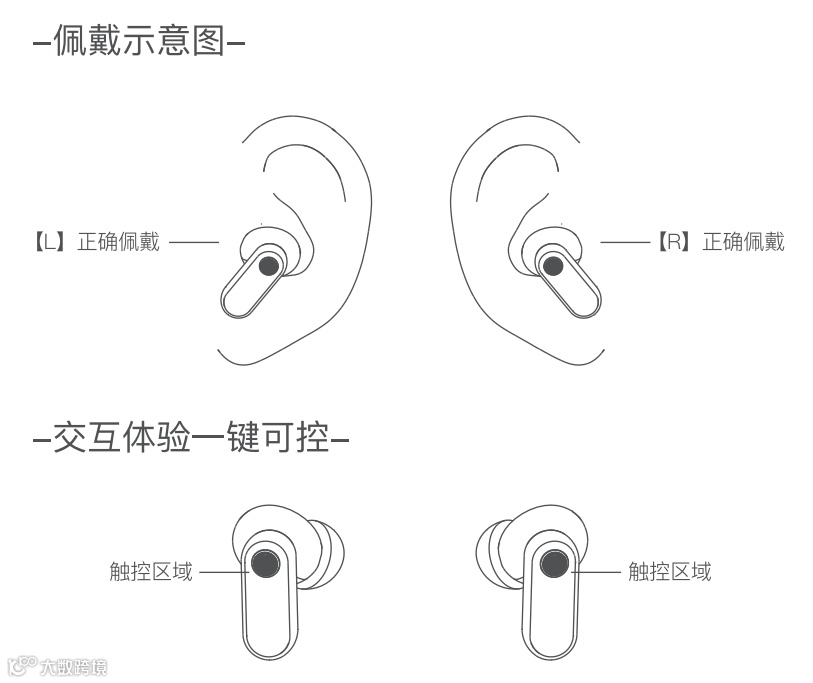 –佩戴示意图–

【L】正确佩戴

【R】正确佩戴

–交互体验一键可控–

触控区域

触控区域

大数跨境