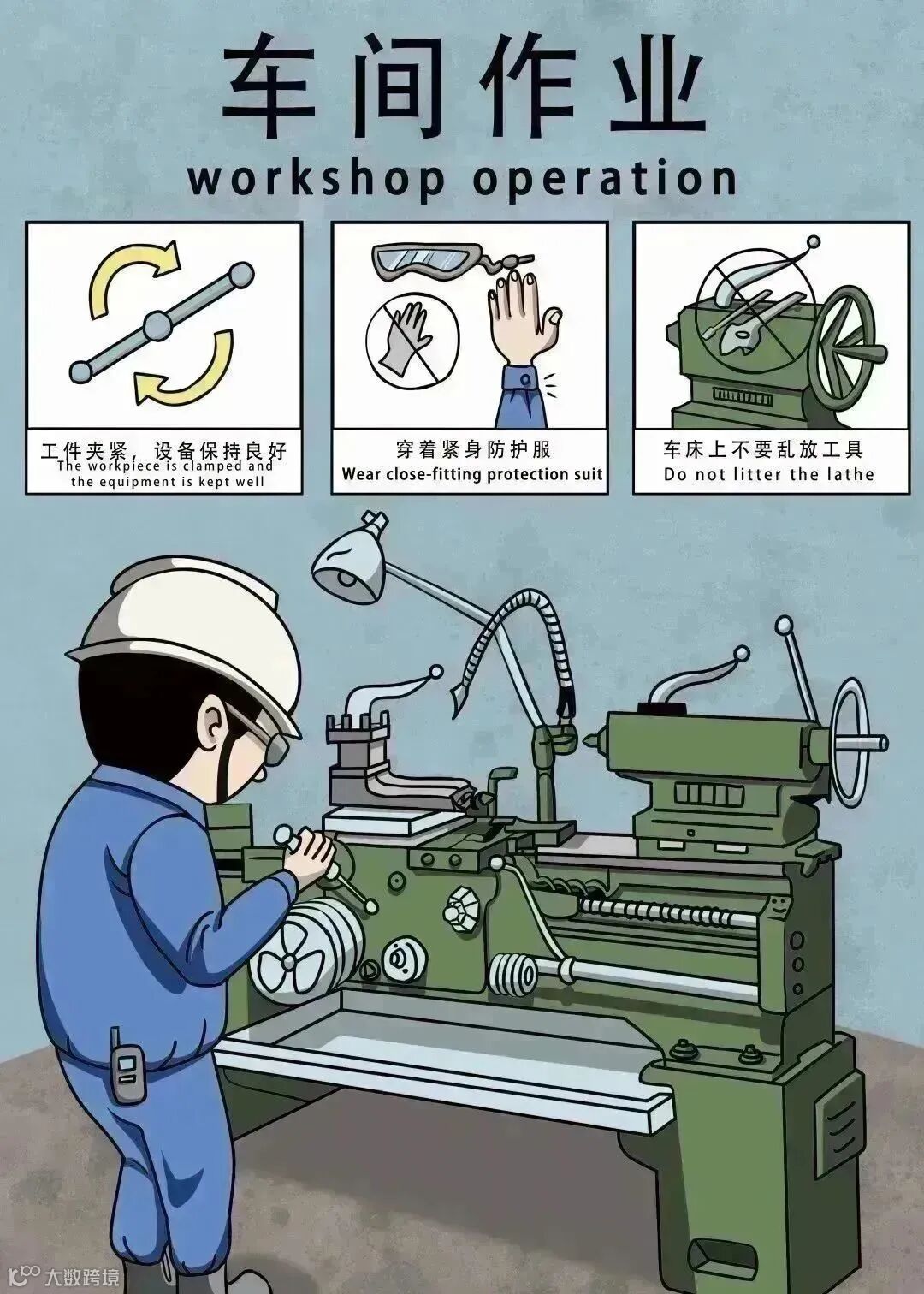 车间作业
workshop operation

工件夹紧，设备保持良好
The workpiece is clamped and the equipment is kept well

穿着紧身防护服
Wear close-fitting protection suit

车床上不要乱放工具
Do not litter the lathe

大数跨境