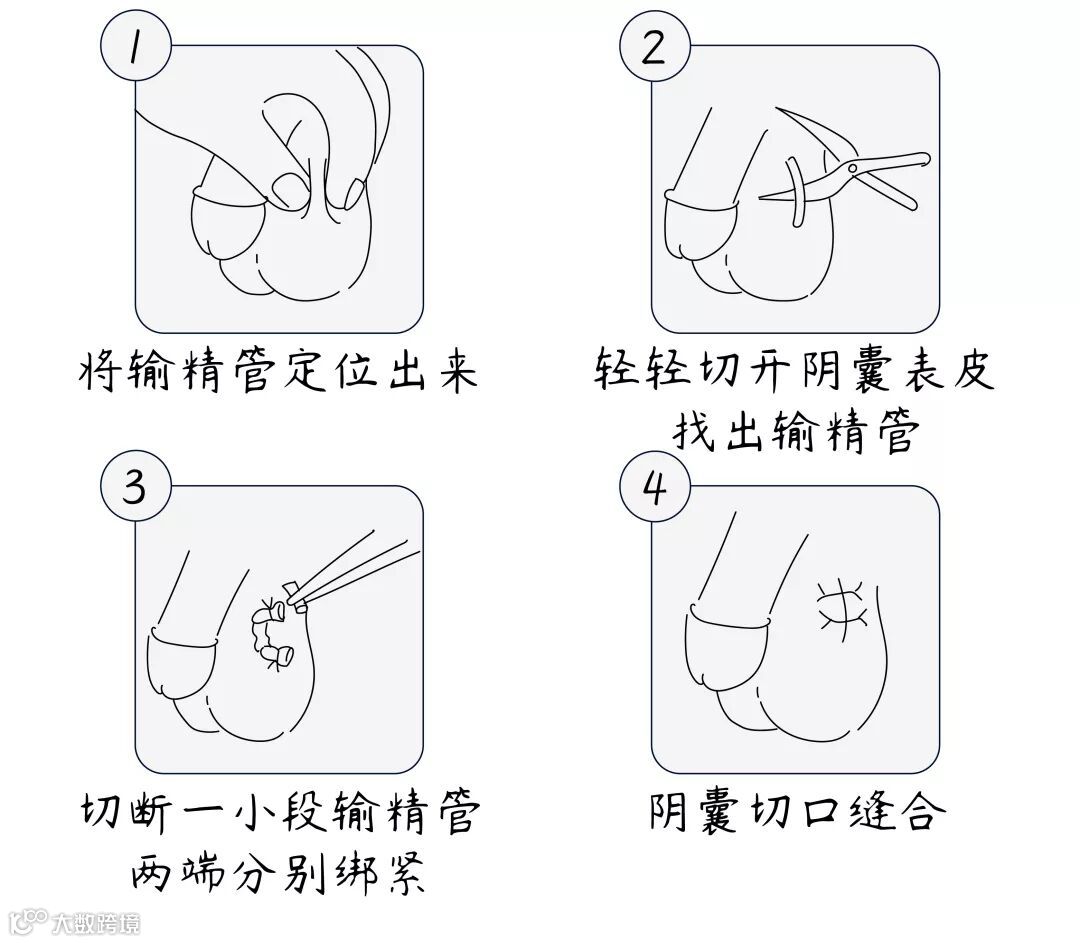 1

将输精管定位出来

2

轻轻切开阴囊表皮
找出输精管

3

切断一小段输精管
两端分别绑紧

4

阴囊切口缝合

大数跨境