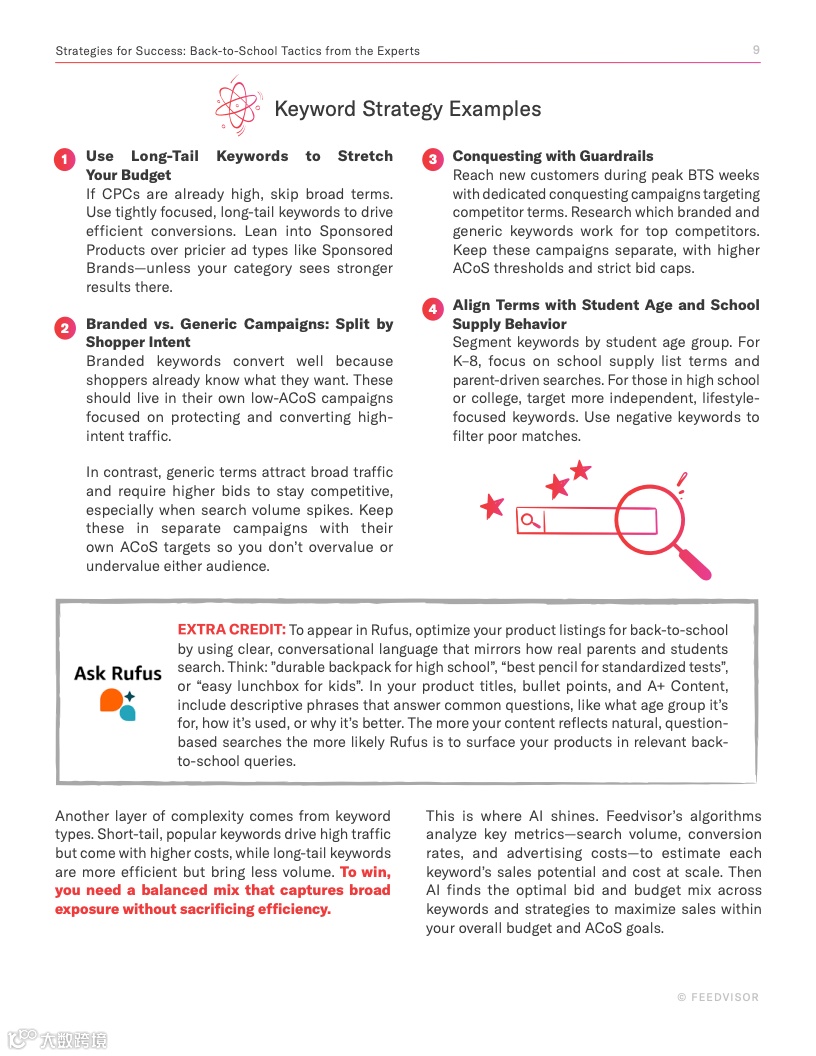 Strategies for Success: Back-to-School Tactics from the Experts

9

Keyword Strategy Examples

1 Use Long-Tail Keywords to Stretch Your Budget
If CPCs are already high, skip broad terms. Use tightly focused, long-tail keywords to drive efficient conversions. Lean into Sponsored Products over pricier ad types like Sponsored Brands—unless your category sees stronger results there.

2 Branded vs. Generic Campaigns: Split by Shopper Intent
Branded keywords convert well because shoppers already know what they want. These should live in their own low-ACoS campaigns focused on protecting and converting high-intent traffic.

In contrast, generic terms attract broad traffic and require higher bids to stay competitive, especially when search volume spikes. Keep these in separate campaigns with their own ACoS targets so you don't overvalue or undervalue either audience.

3 Conquesting with Guardrails
Reach new customers during peak BTS weeks with dedicated conquesting campaigns targeting competitor terms. Research which branded and generic keywords work for top competitors. Keep these campaigns separate, with higher ACoS thresholds and strict bid caps.

4 Align Terms with Student Age and School Supply Behavior
Segment keywords by student age group. For K–8, focus on school supply list terms and parent-driven searches. For those in high school or college, target more independent, lifestyle-focused keywords. Use negative keywords to filter poor matches.

Ask Rufus

EXTRA CREDIT: To appear in Rufus, optimize your product listings for back-to-school by using clear, conversational language that mirrors how real parents and students search. Think: "durable backpack for high school", "best pencil for standardized tests", or "easy lunchbox for kids". In your product titles, bullet points, and A+ Content, include descriptive phrases that answer common questions, like what age group it's for, how it's used, or why it's better. The more your content reflects natural, question-based searches the more likely Rufus is to surface your products in relevant back-to-school queries.

Another layer of complexity comes from keyword types. Short-tail, popular keywords drive high traffic but come with higher costs, while long-tail keywords are more efficient but bring less volume. To win, you need a balanced mix that captures broad exposure without sacrificing efficiency.

This is where AI shines. Feedvisor's algorithms analyze key metrics—search volume, conversion rates, and advertising costs—to estimate each keyword's sales potential and cost at scale. Then AI finds the optimal bid and budget mix across keywords and strategies to maximize sales within your overall budget and ACoS goals.

© FEEDVISOR

大数跨境