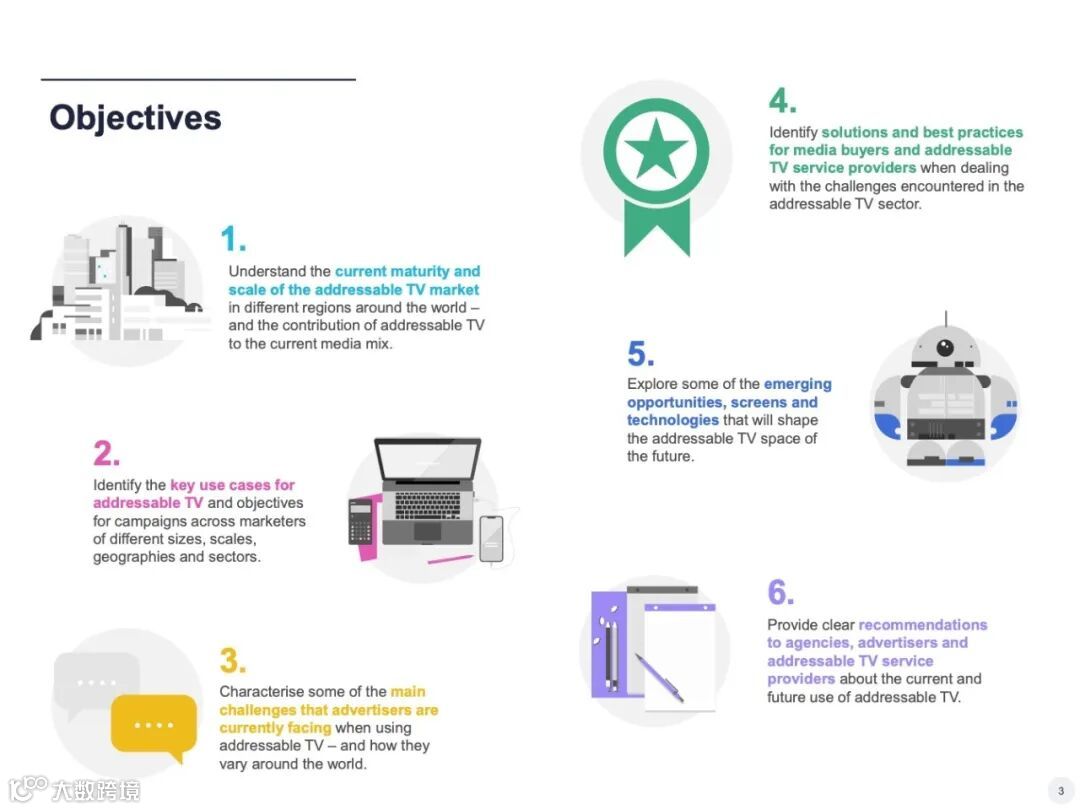 Objectives

1.

Understand the current maturity and scale of the addressable TV market in different regions around the world – and the contribution of addressable TV to the current media mix.

2.

Identify the key use cases for addressable TV and objectives for campaigns across marketers of different sizes, scales, geographies and sectors.

3.

Characterise some of the main challenges that advertisers are currently facing when using addressable TV – and how they vary around the world.

4.

Identify solutions and best practices for media buyers and addressable TV service providers when dealing with the challenges encountered in the addressable TV sector.

5.

Explore some of the emerging opportunities, screens and technologies that will shape the addressable TV space of the future.

6.

Provide clear recommendations to agencies, advertisers and addressable TV service providers about the current and future use of addressable TV.

大数跨境

3