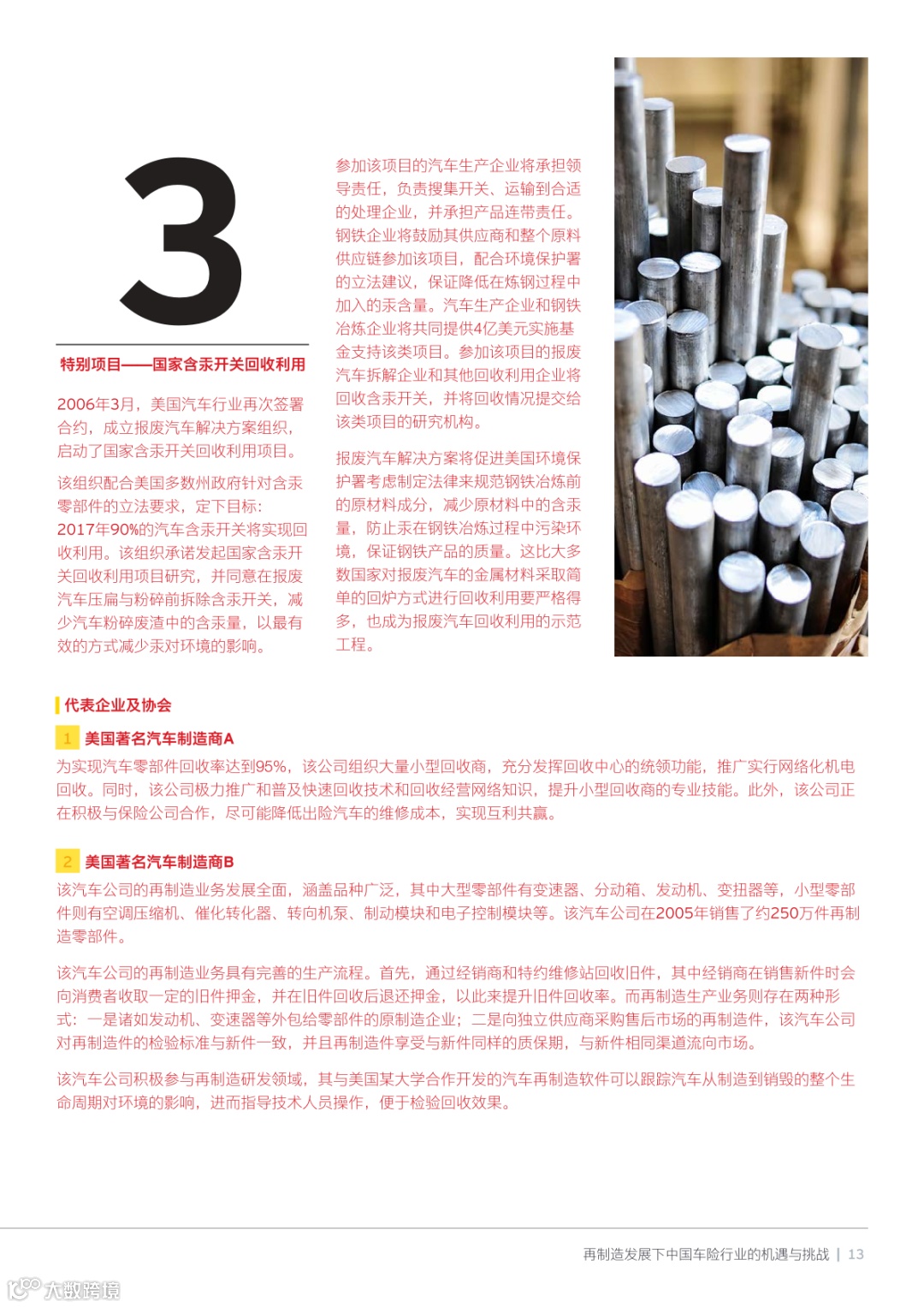 3

特别项目——国家含汞开关回收利用

2006年3月，美国汽车行业再次签署合约，成立报废汽车解决方案组织，启动了国家含汞开关回收利用项目。

该组织配合美国多数州政府针对含汞零部件的立法要求，定下目标：2017年90%的汽车含汞开关将实现回收利用。该组织承诺发起国家含汞开关回收利用项目研究，并同意在报废汽车压扁与粉碎前拆除含汞开关，减少汽车粉碎废渣中的含汞量，以最有效的方式减少汞对环境的影响。

参加该项目的汽车生产企业将承担领导责任，负责搜集开关、运输到合适的处理企业，并承担产品连带责任。钢铁企业将鼓励其供应商和整个原料供应链参加该项目，配合环境保护署的立法建议，保证降低在炼钢过程中加入的汞含量。汽车生产企业和钢铁冶炼企业将共同提供4亿美元实施基金支持该类项目。参加该项目的报废汽车拆解企业和其他回收利用企业将回收含汞开关，并将回收情况提交给该类项目的研究机构。

报废汽车解决方案将促进美国环境保护署考虑制定法律来规范钢铁冶炼前的原材料成分，减少原材料中的含汞量，防止汞在钢铁冶炼过程中污染环境，保证钢铁产品的质量。这比大多数国家对报废汽车的金属材料采取简单的回炉方式进行回收利用要严格得多，也成为报废汽车回收利用的示范工程。

代表企业及协会

1 美国著名汽车制造商A

为实现汽车零部件回收率达到95%，该公司组织大量小型回收商，充分发挥回收中心的统领功能，推广实行网络化机电回收。同时，该公司极力推广和普及快速回收技术和回收经营网络知识，提升小型回收商的专业技能。此外，该公司正在积极与保险公司合作，尽可能降低出险汽车的维修成本，实现互利共赢。

2 美国著名汽车制造商B

该汽车公司的再制造业务发展全面，涵盖品种广泛，其中大型零部件有变速器、分动箱、发动机、变扭器等，小型零部件则有空调压缩机、催化转化器、转向机泵、制动模块和电子控制模块等。该汽车公司在2005年销售了约250万件再制造零部件。

该汽车公司的再制造业务具有完善的生产流程。首先，通过经销商和特约维修站回收旧件，其中经销商在销售新件时会向消费者收取一定的旧件押金，并在旧件回收后退还押金，以此来提升旧件回收率。而再制造生产业务则存在两种形式：一是诸如发动机、变速器等外包给零部件的原制造企业；二是向独立供应商采购售后市场的再制造件，该汽车公司对再制造件的检验标准与新件一致，并且再制造件享受与新件同样的质保期，与新件相同渠道流向市场。

该汽车公司积极参与再制造研发领域，其与美国某大学合作开发的汽车再制造软件可以跟踪汽车从制造到销毁的整个生命周期对环境的影响，进而指导技术人员操作，便于检验回收效果。

再制造发展下中国车险行业的机遇与挑战 | 13

大数跨境