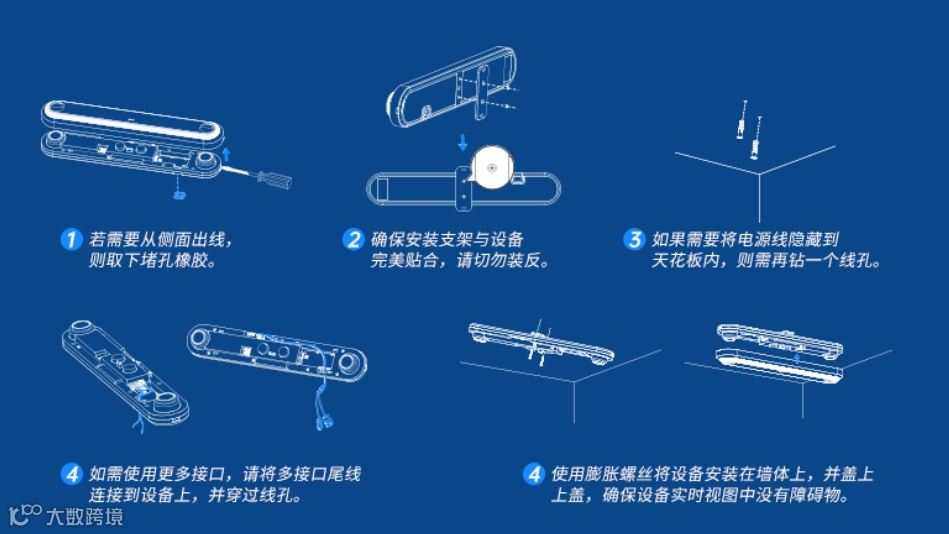 1 若需要从侧面出线，则取下堵孔橡胶。

2 确保安装支架与设备完美贴合，请切勿装反。

3 如果需要将电源线隐藏到天花板内，则需再钻一个线孔。

4 如需使用更多接口，请将多接口尾线连接到设备上，并穿过线孔。

4 使用膨胀螺丝将设备安装在墙体上，并盖上上盖，确保设备实时视图中没有障碍物。

大数跨境