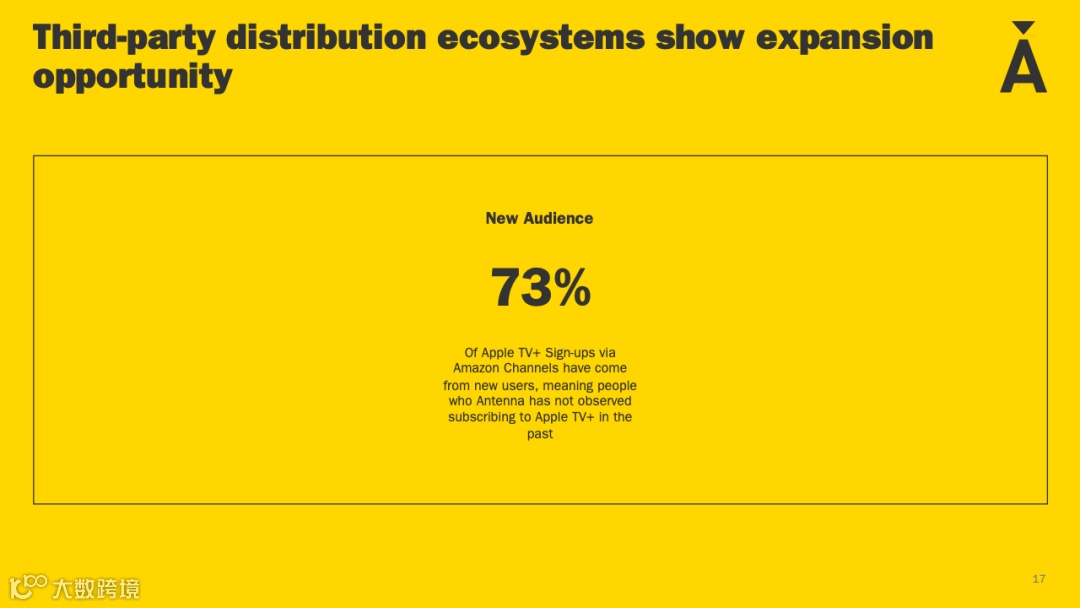 Third-party distribution ecosystems show expansion opportunity

New Audience

73%

Of Apple TV+ Sign-ups via Amazon Channels have come from new users, meaning people who Antenna has not observed subscribing to Apple TV+ in the past

17

大数跨境