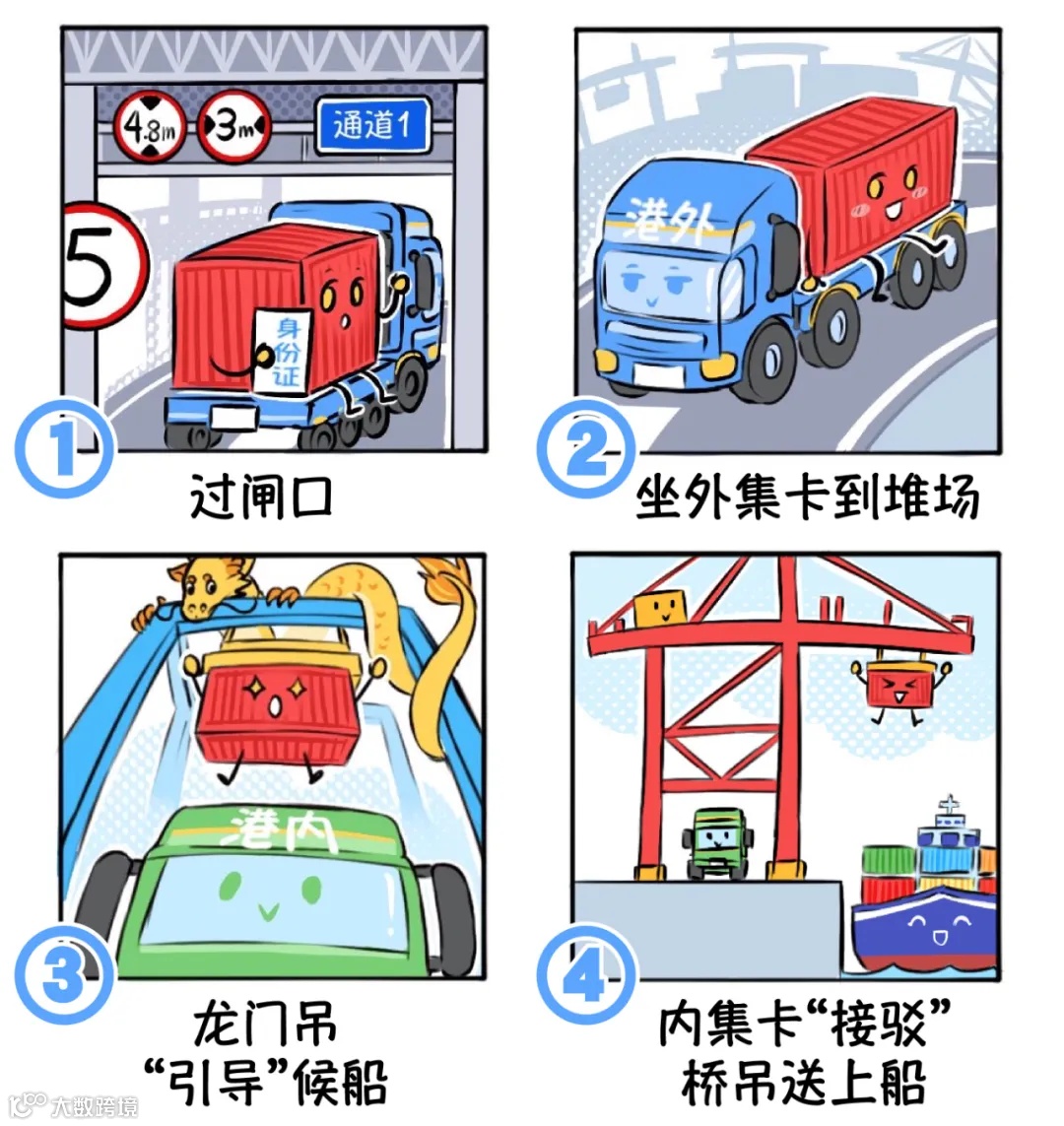 4.8m 3m 通道1

5

身份证

1
过闸口

港外

2
坐外集卡到堆场

港内

3
龙门吊
“引导”候船

4
内集卡“接驳”
桥吊送上船

大数跨境