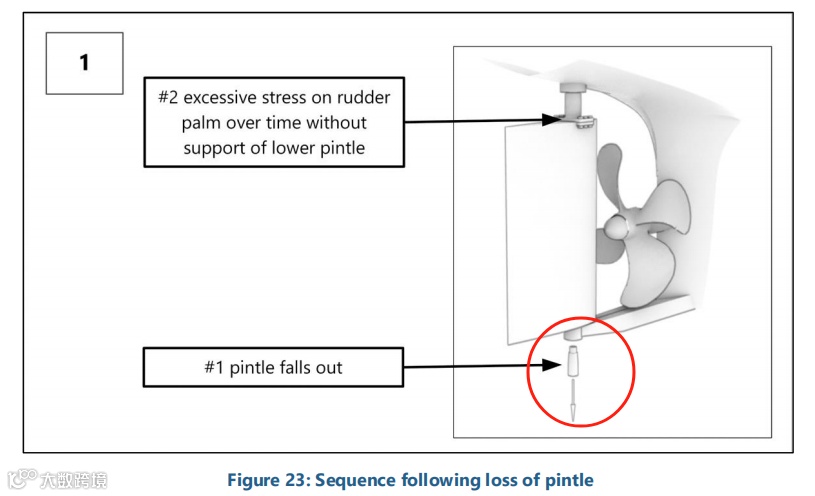 1

#2 excessive stress on rudder palm over time without support of lower pintle

#1 pintle falls out

大数跨境

Figure 23: Sequence following loss of pintle