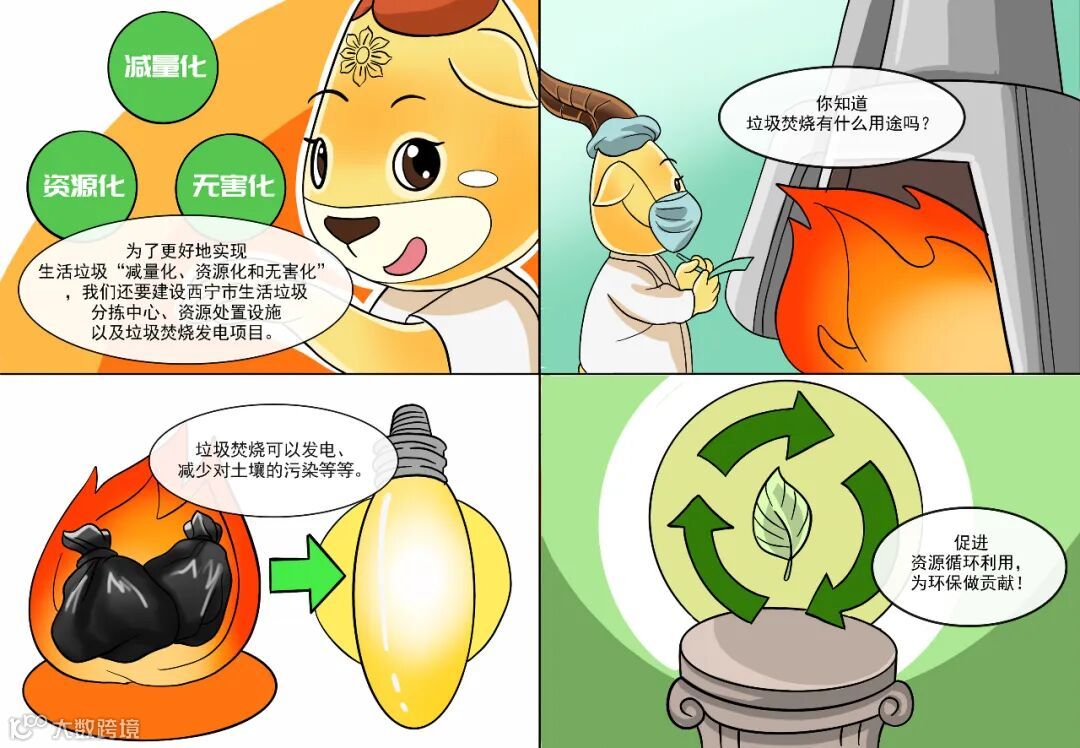 减量化

资源化

无害化

为了更好地实现生活垃圾“减量化、资源化和无害化”，我们还要建设西宁市生活垃圾分拣中心、资源处置设施以及垃圾焚烧发电项目。

你知道垃圾焚烧有什么用途吗？

垃圾焚烧可以发电、减少对土壤的污染等等。

促进资源循环利用，为环保做贡献！

大数跨境