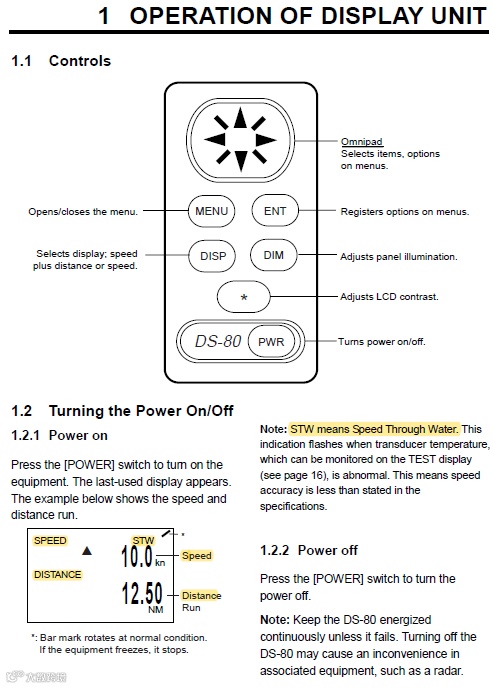 1 OPERATION OF DISPLAY UNIT

1.1 Controls

Omnipad
Selects items, options on menus.

Opens/closes the menu.

MENU

ENT

Registers options on menus.

Selects display; speed plus distance or speed.

DISP

DIM

Adjusts panel illumination.

*

Adjusts LCD contrast.

DS-80

PWR

Turns power on/off.

1.2 Turning the Power On/Off

1.2.1 Power on

Press the [POWER] switch to turn on the equipment. The last-used display appears. The example below shows the speed and distance run.

SPEED

STW

*

10.0 kn

Speed

DISTANCE

12.50 NM

Distance Run

*: Bar mark rotates at normal condition. If the equipment freezes, it stops.

Note: STW means Speed Through Water. This indication flashes when transducer temperature, which can be monitored on the TEST display (see page 16), is abnormal. This means speed accuracy is less than stated in the specifications.

1.2.2 Power off

Press the [POWER] switch to turn the power off.

Note: Keep the DS-80 energized continuously unless it fails. Turning off the DS-80 may cause an inconvenience in associated equipment, such as a radar.