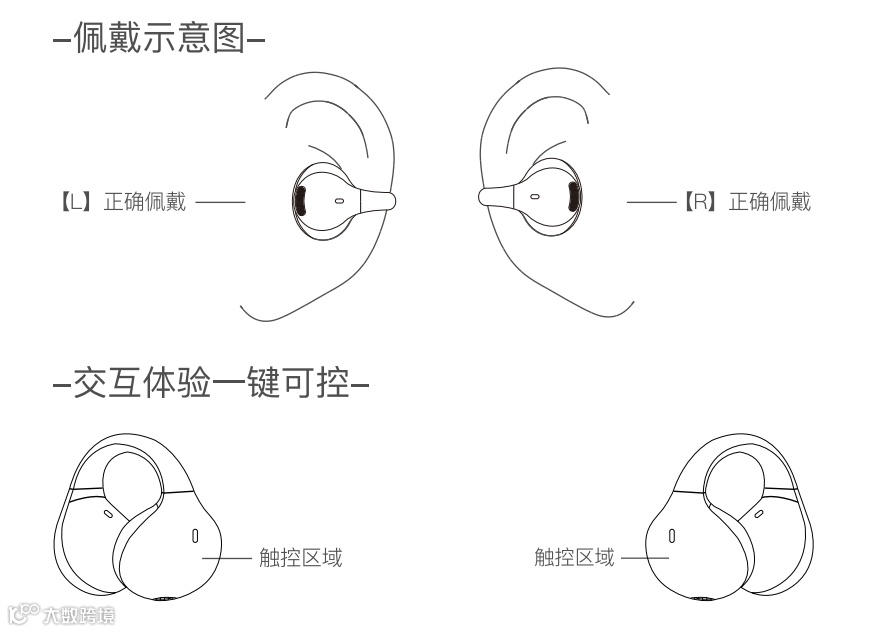 –佩戴示意图–

【L】正确佩戴

【R】正确佩戴

–交互体验一键可控–

触控区域

触控区域

大数跨境