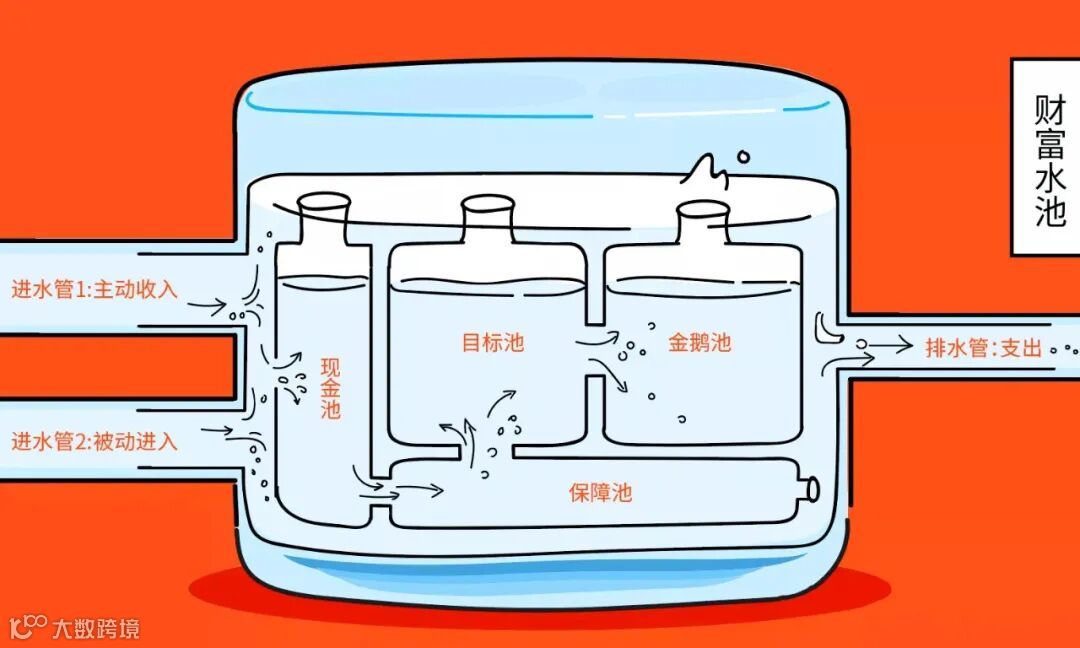 财富水池

进水管1:主动收入

进水管2:被动进入

现金池

目标池

金鹅池

保障池

排水管:支出

大数跨境