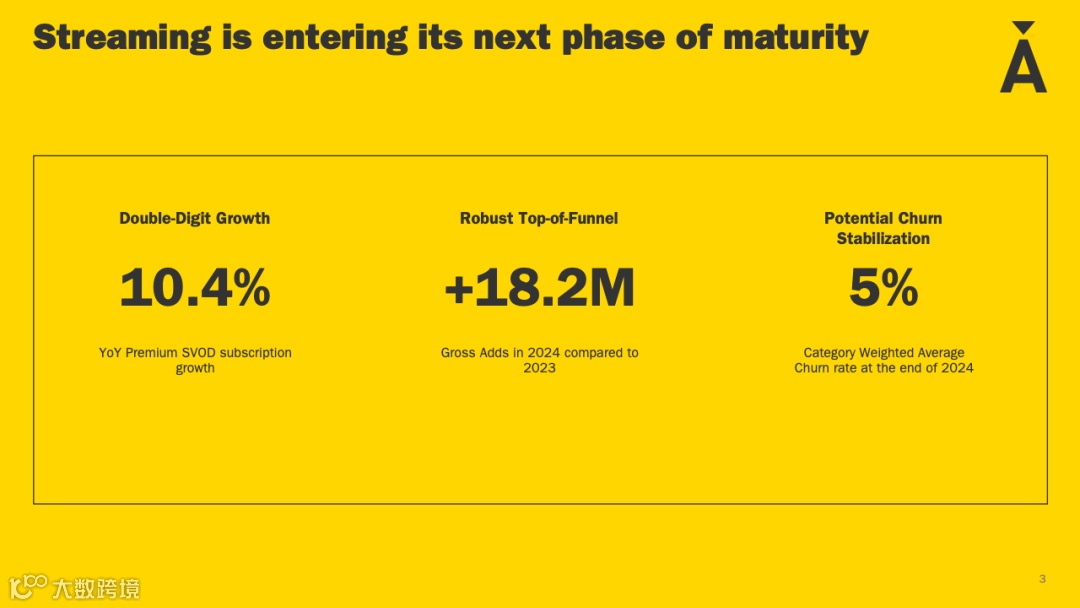 Streaming is entering its next phase of maturity

Double-Digit Growth

10.4%

YoY Premium SVOD subscription growth

Robust Top-of-Funnel

+18.2M

Gross Adds in 2024 compared to 2023

Potential Churn Stabilization

5%

Category Weighted Average Churn rate at the end of 2024

3

大数跨境