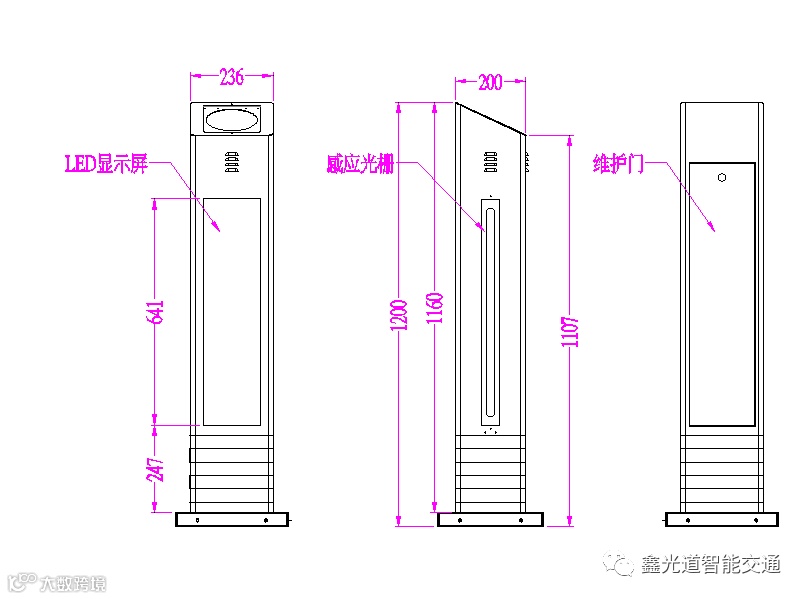 236

LED显示屏

641

247

200

感应光栅

1200

1160

1107

维护门

鑫光道智能交通

大数跨境