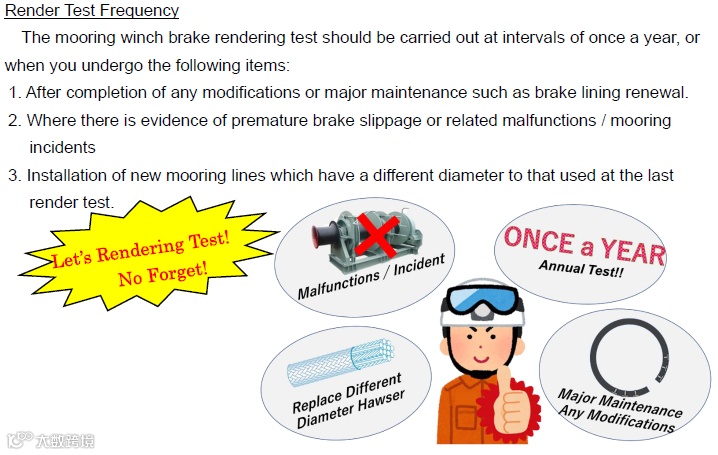 Render Test Frequency

The mooring winch brake rendering test should be carried out at intervals of once a year, or when you undergo the following items:

1. After completion of any modifications or major maintenance such as brake lining renewal.
2. Where there is evidence of premature brake slippage or related malfunctions / mooring incidents
3. Installation of new mooring lines which have a different diameter to that used at the last render test.

Let's Rendering Test! No Forget!

Malfunctions / Incident

ONCE a YEAR
Annual Test!!

Replace Different Diameter Hawser

Major Maintenance Any Modifications

大数跨境