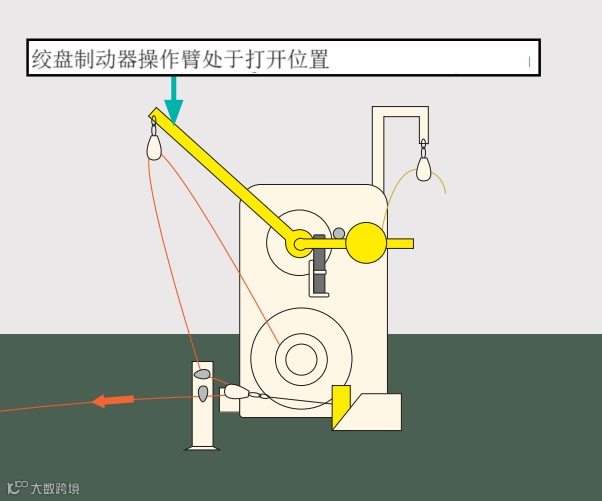 绞盘制动器操作臂处于打开位置

大数跨境