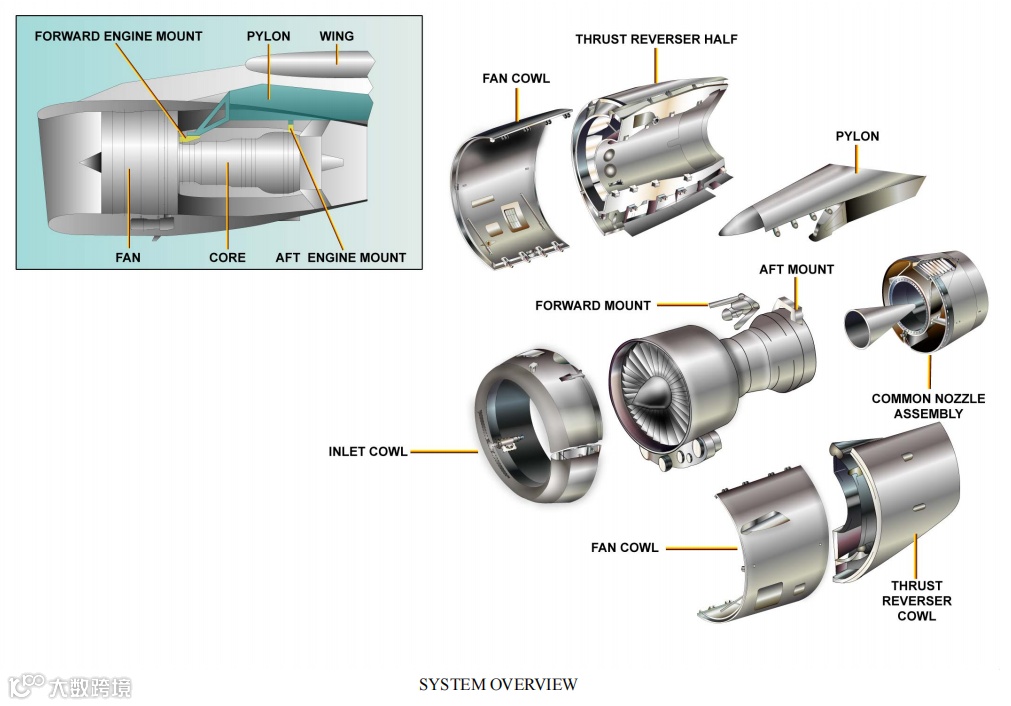 FORWARD ENGINE MOUNT
PYLON
WING
FAN
CORE
AFT ENGINE MOUNT

THRUST REVERSER HALF
FAN COWL
PYLON
AFT MOUNT
FORWARD MOUNT
COMMON NOZZLE ASSEMBLY
INLET COWL
FAN COWL
THRUST REVERSER COWL

大数跨境

SYSTEM OVERVIEW