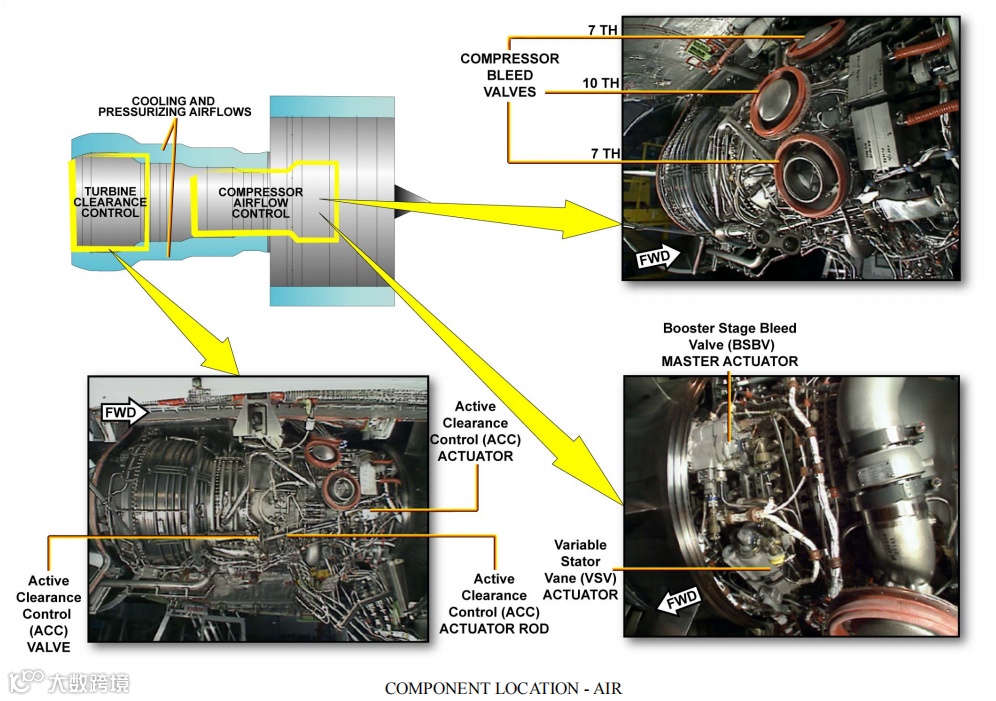 COOLING AND PRESSURIZING AIRFLOWS

TURBINE CLEARANCE CONTROL

COMPRESSOR AIRFLOW CONTROL

COMPRESSOR BLEED VALVES

7 TH

10 TH

7 TH

FWD

FWD

Active Clearance Control (ACC) ACTUATOR

Active Clearance Control (ACC) VALVE

Active Clearance Control (ACC) ACTUATOR ROD

Booster Stage Bleed Valve (BSBV) MASTER ACTUATOR

Variable Stator Vane (VSV) ACTUATOR

FWD

大数跨境

COMPONENT LOCATION - AIR