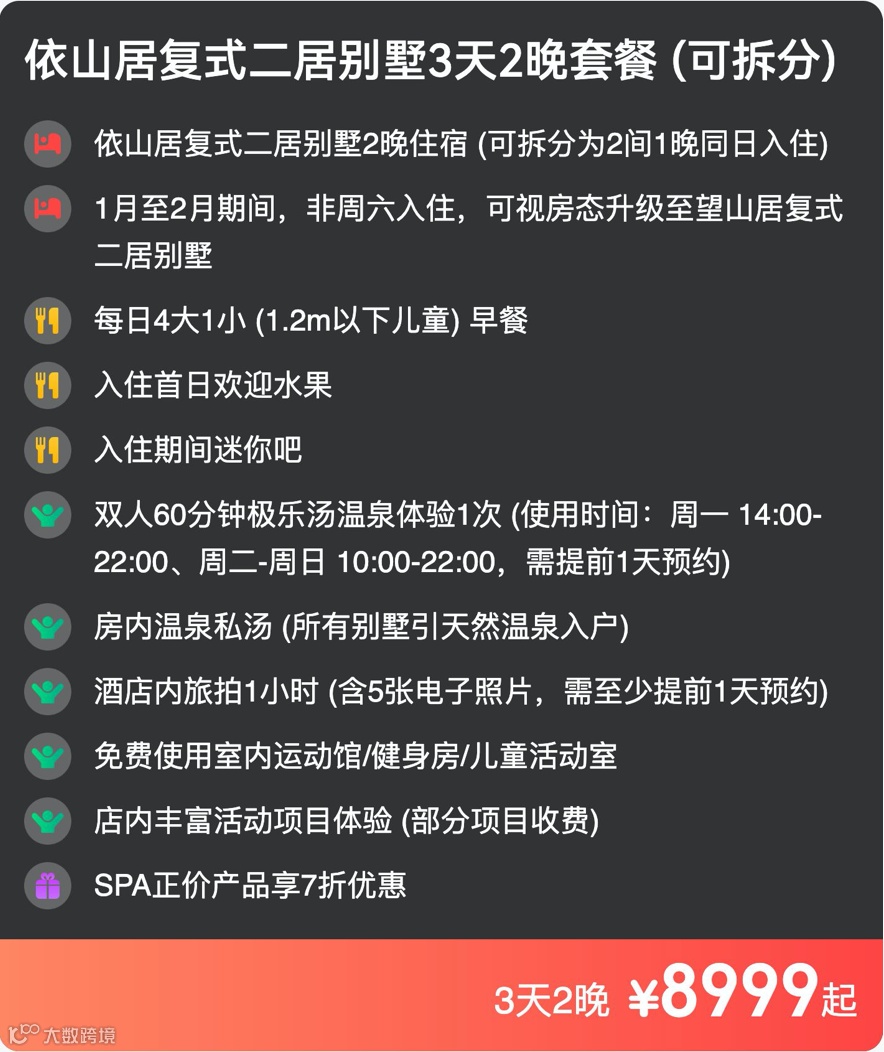 依山居复式二居别墅3天2晚套餐 (可拆分)

依山居复式二居别墅2晚住宿 (可拆分为2间1晚同日入住)

1月至2月期间，非周六入住，可视房态升级至望山居复式二居别墅

每日4大1小 (1.2m以下儿童) 早餐

入住首日欢迎水果

入住期间迷你吧

双人60分钟极乐汤温泉体验1次 (使用时间：周一 14:00-22:00、周二-周日 10:00-22:00，需提前1天预约)

房内温泉私汤 (所有别墅引天然温泉入户)

酒店内旅拍1小时 (含5张电子照片，需至少提前1天预约)

免费使用室内运动馆/健身房/儿童活动室

店内丰富活动项目体验 (部分项目收费)

SPA正价产品享7折优惠

3天2晚 ¥8999起

大数跨境