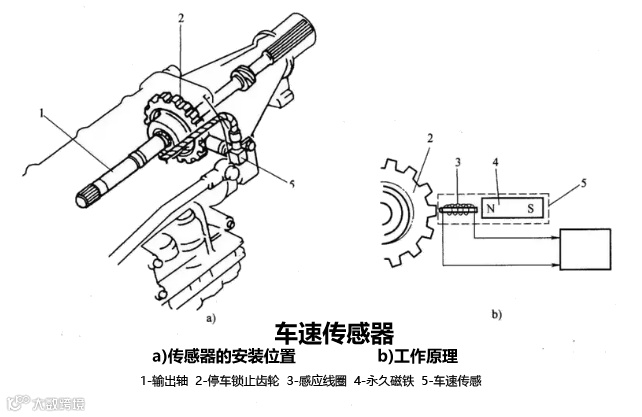 2
1
5
a)
2
3
4
5
N
S
b)
车速传感器
a)传感器的安装位置 b)工作原理
1-输出轴 2-停车锁止齿轮 3-感应线圈 4-永久磁铁 5-车速传感
大数跨境