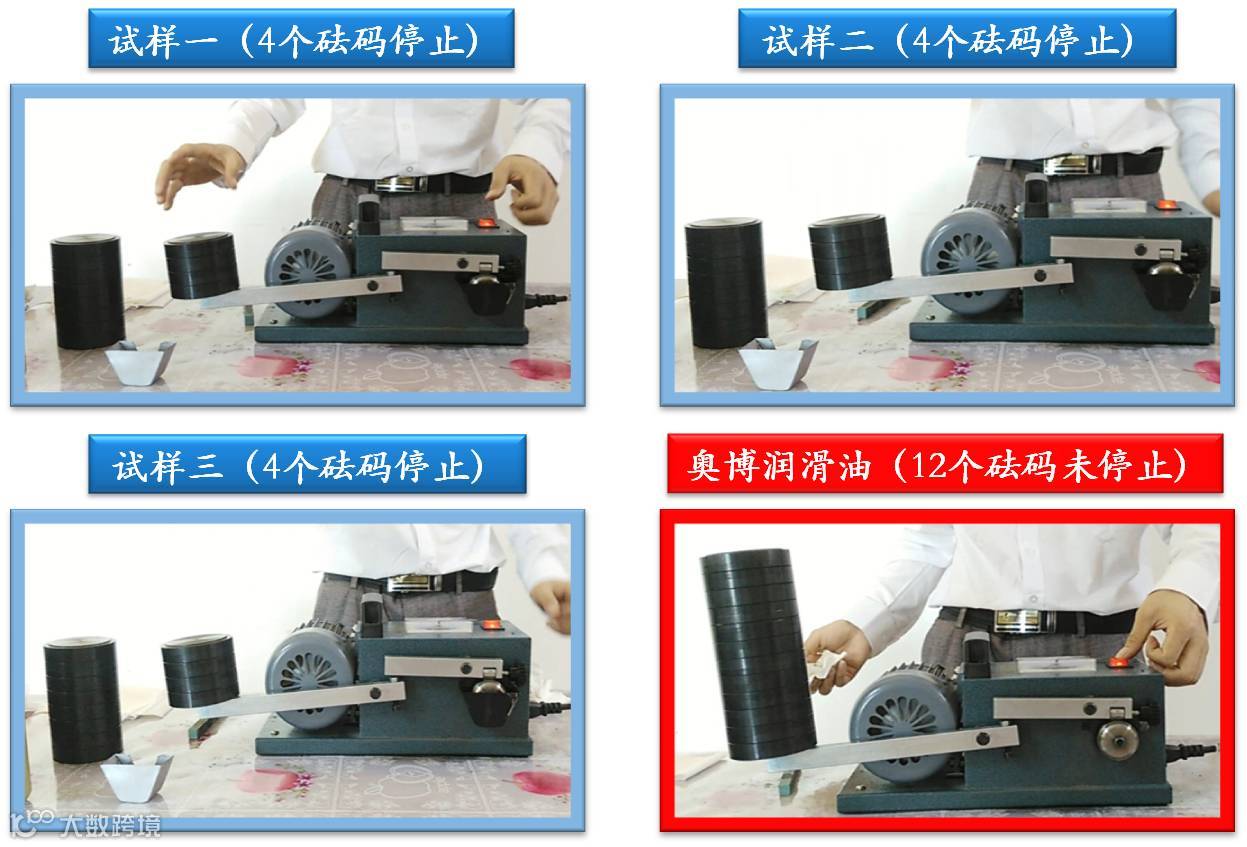 试样一（4个砝码停止）

试样二（4个砝码停止）

试样三（4个砝码停止）

奥博润滑油（12个砝码未停止）

大数跨境