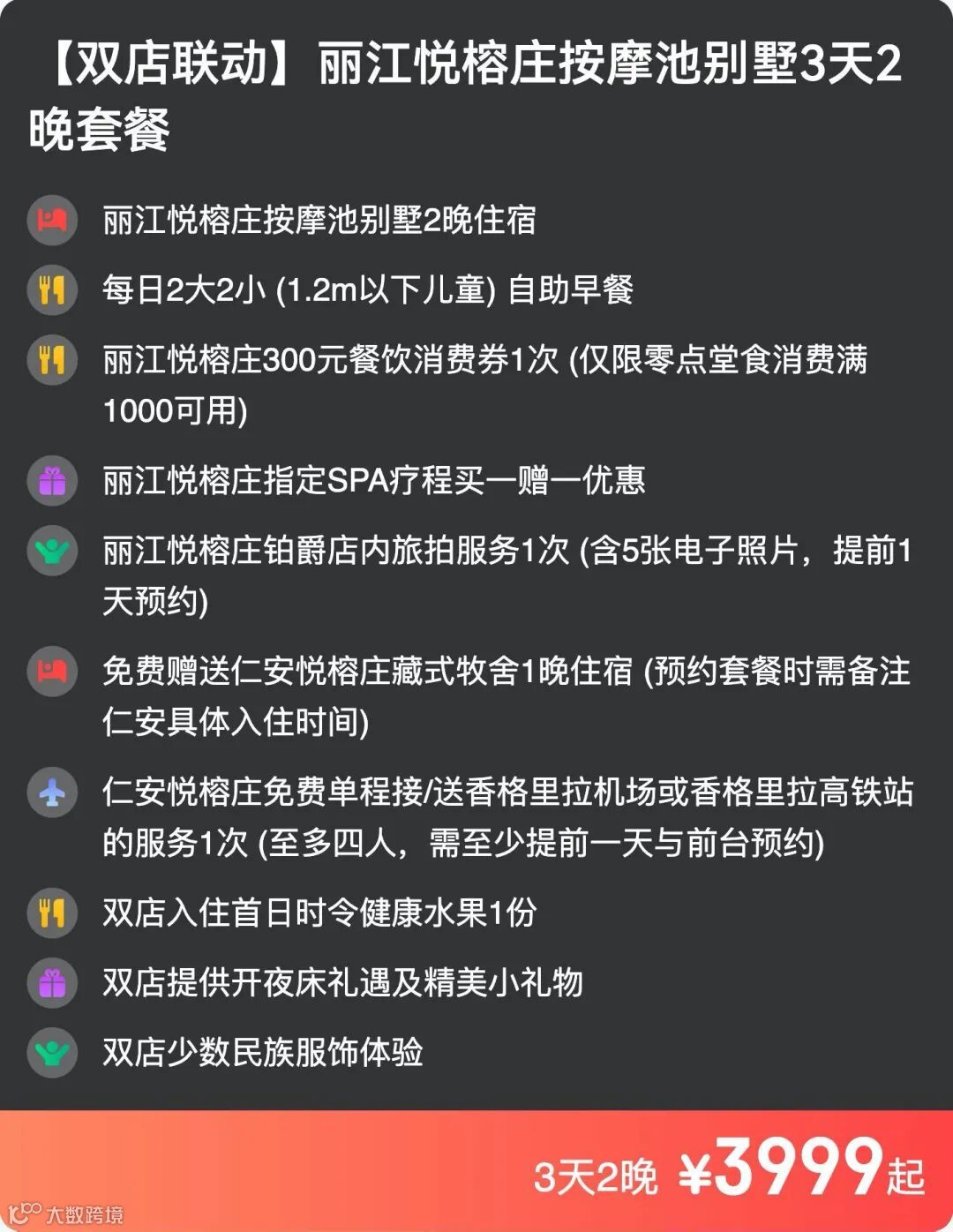 【双店联动】丽江悦榕庄按摩池别墅3天2晚套餐

丽江悦榕庄按摩池别墅2晚住宿

每日2大2小 (1.2m以下儿童) 自助早餐

丽江悦榕庄300元餐饮消费券1次 (仅限零点堂食消费满1000可用)

丽江悦榕庄指定SPA疗程买一赠一优惠

丽江悦榕庄铂爵店内旅拍服务1次 (含5张电子照片，提前1天预约)

免费赠送仁安悦榕庄藏式牧舍1晚住宿 (预约套餐时需备注仁安具体入住时间)

仁安悦榕庄免费单程接/送香格里拉机场或香格里拉高铁站的服务1次 (至多四人，需至少提前一天与前台预约)

双店入住首日时令健康水果1份

双店提供开夜床礼遇及精美小礼物

双店少数民族服饰体验

3天2晚 ¥3999起

大数跨境