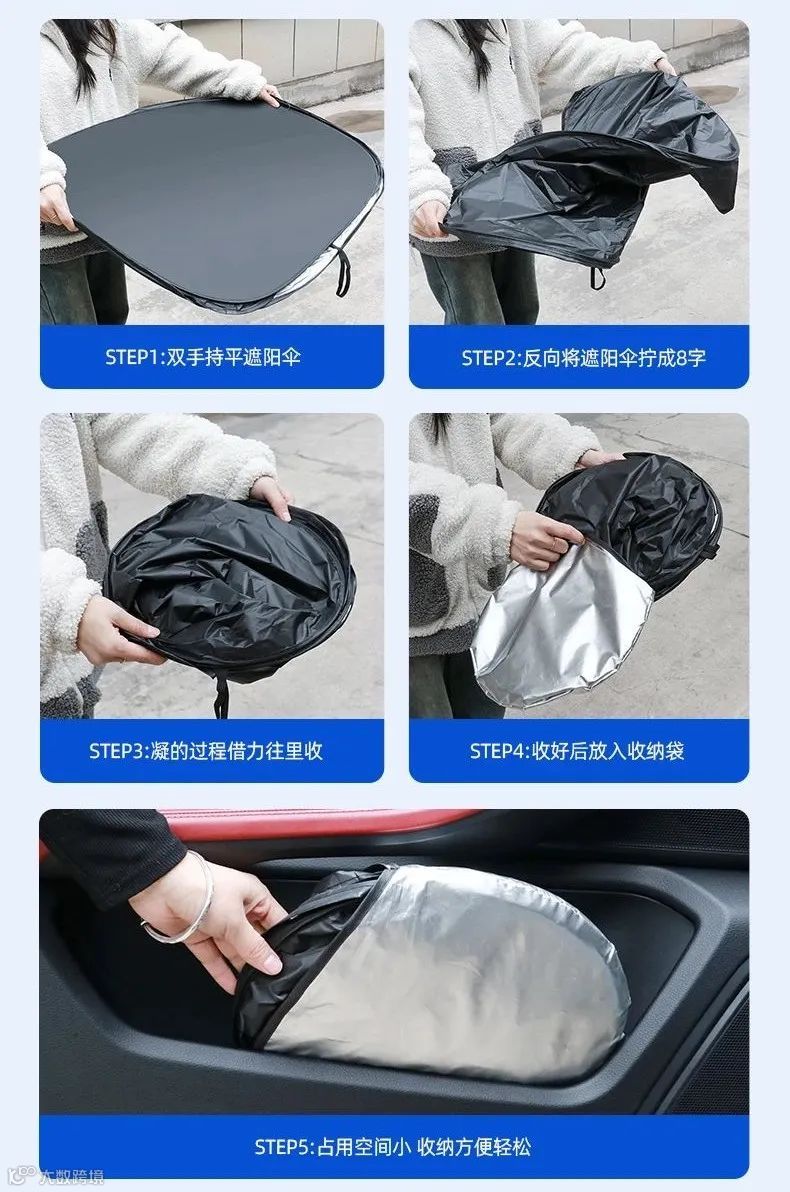 STEP1:双手持平遮阳伞

STEP2:反向将遮阳伞拧成8字

STEP3:凝的过程借力往里收

STEP4:收好后放入收纳袋

STEP5:占用空间小 收纳方便轻松

大数跨境