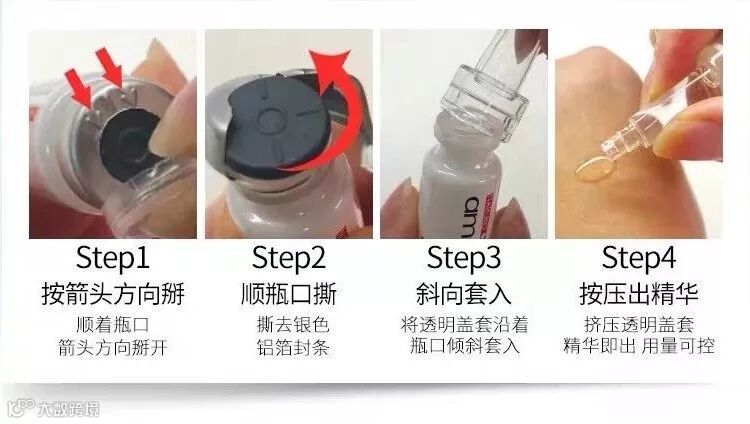 am

Step1
按箭头方向掰
顺着瓶口
箭头方向掰开

Step2
顺瓶口撕
撕去银色
铝箔封条

Step3
斜向套入
将透明盖套沿着
瓶口倾斜套入

Step4
按压出精华
挤压透明盖套
精华即出 用量可控

大数跨境