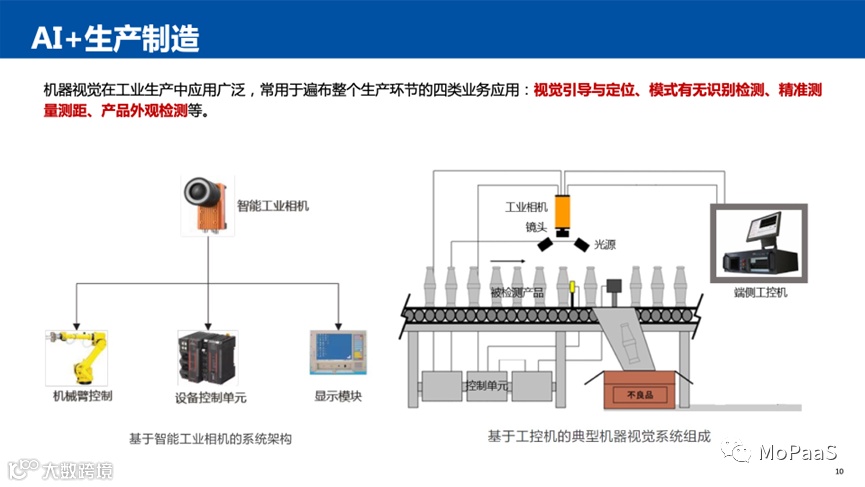 AI+生产制造

机器视觉在工业生产中应用广泛，常用于遍布整个生产环节的四类业务应用：视觉引导与定位、模式有无识别检测、精准测量测距、产品外观检测等。

智能工业相机

机械臂控制

设备控制单元

显示模块

基于智能工业相机的系统架构

工业相机

镜头

光源

被检测产品

端侧工控机

控制单元

不良品

基于工控机的典型机器视觉系统组成

大数跨境

MoPaaS

10