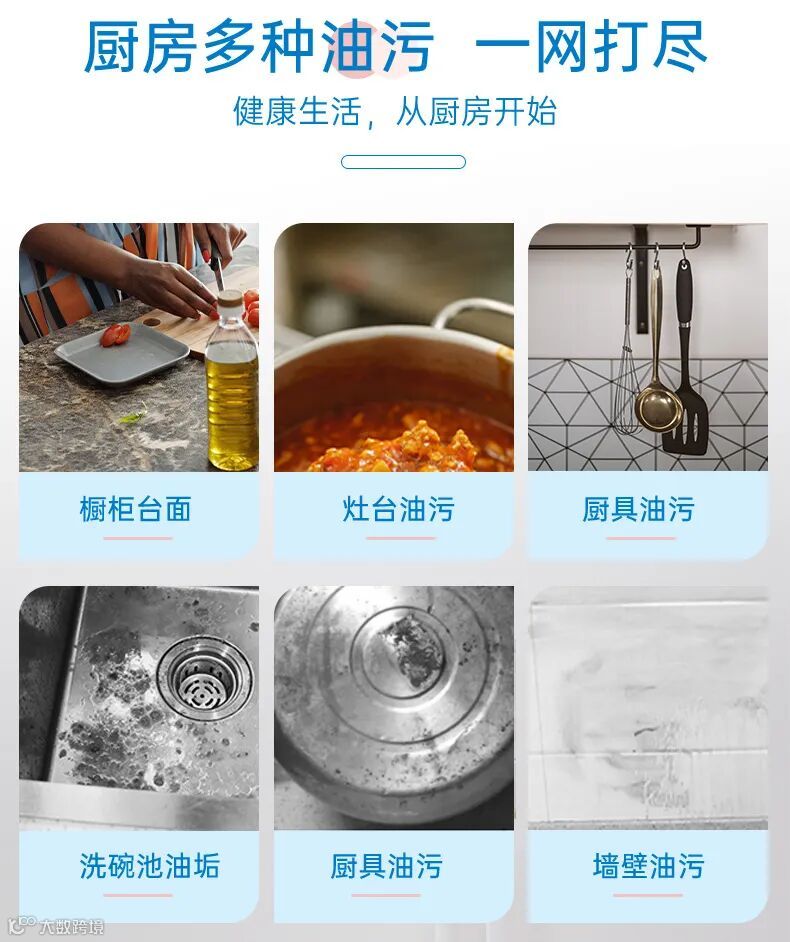 厨房多种油污 一网打尽

健康生活，从厨房开始

橱柜台面

灶台油污

厨具油污

洗碗池油垢

厨具油污

墙壁油污

大数跨境