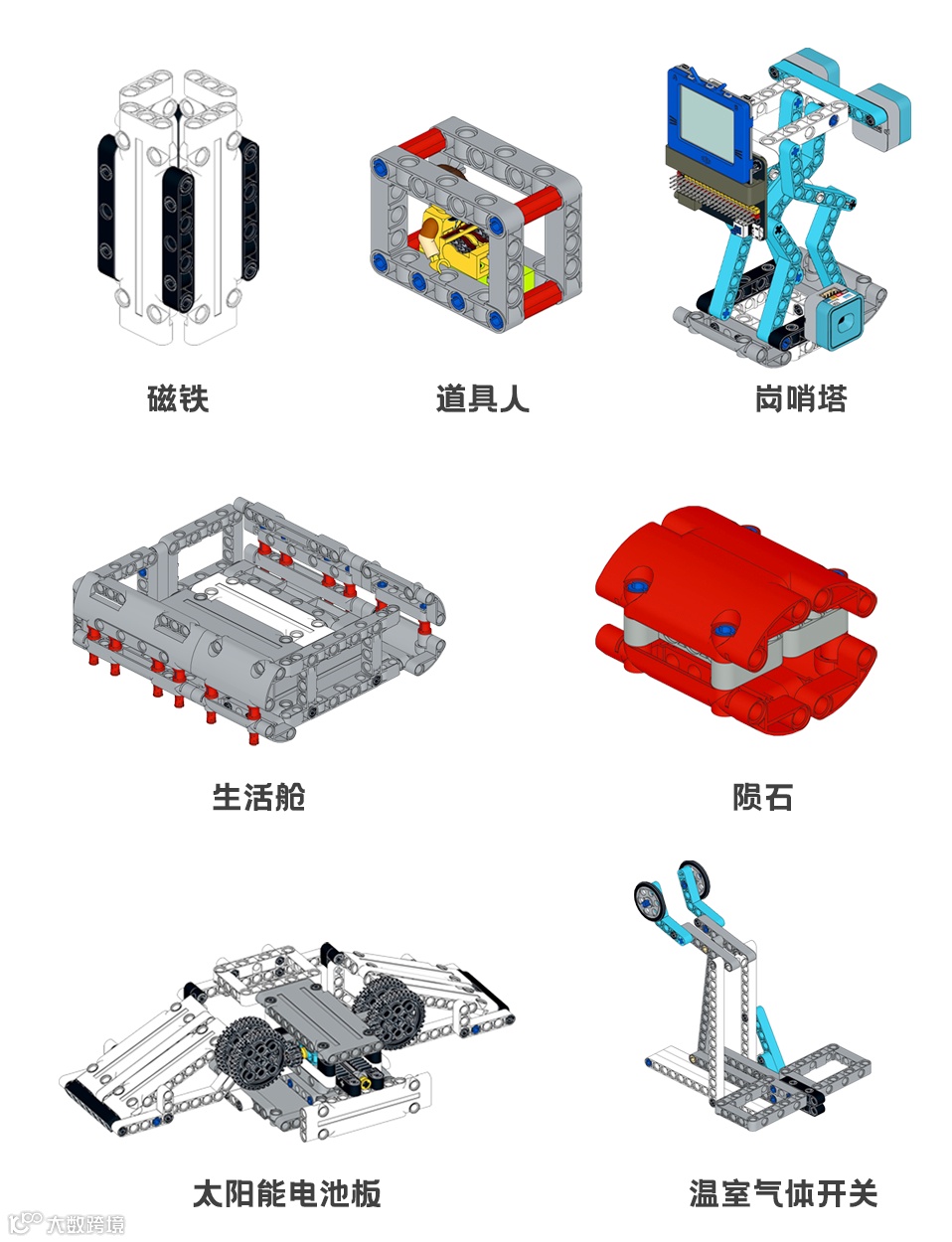 磁铁

道具人

岗哨塔

生活舱

陨石

太阳能电池板

温室气体开关

大数跨境