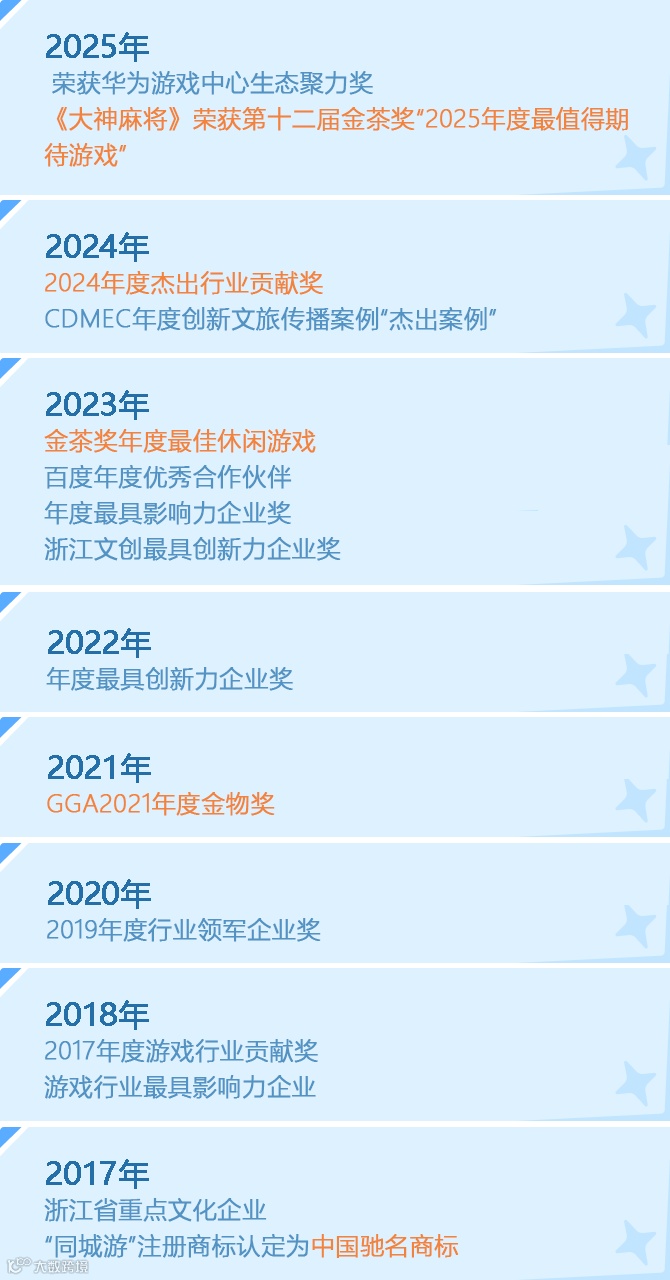 2025年

荣获华为游戏中心生态聚力奖

《大神麻将》荣获第十二届金茶奖“2025年度最值得期待游戏”

2024年

2024年度杰出行业贡献奖

CDMEC年度创新文旅传播案例“杰出案例”

2023年

金茶奖年度最佳休闲游戏

百度年度优秀合作伙伴

年度最具影响力企业奖

浙江文创最具创新力企业奖

2022年

年度最具创新力企业奖

2021年

GGA2021年度金物奖

2020年

2019年度行业领军企业奖

2018年

2017年度游戏行业贡献奖

游戏行业最具影响力企业

2017年

浙江省重点文化企业

“同城游”注册商标认定为中国驰名商标