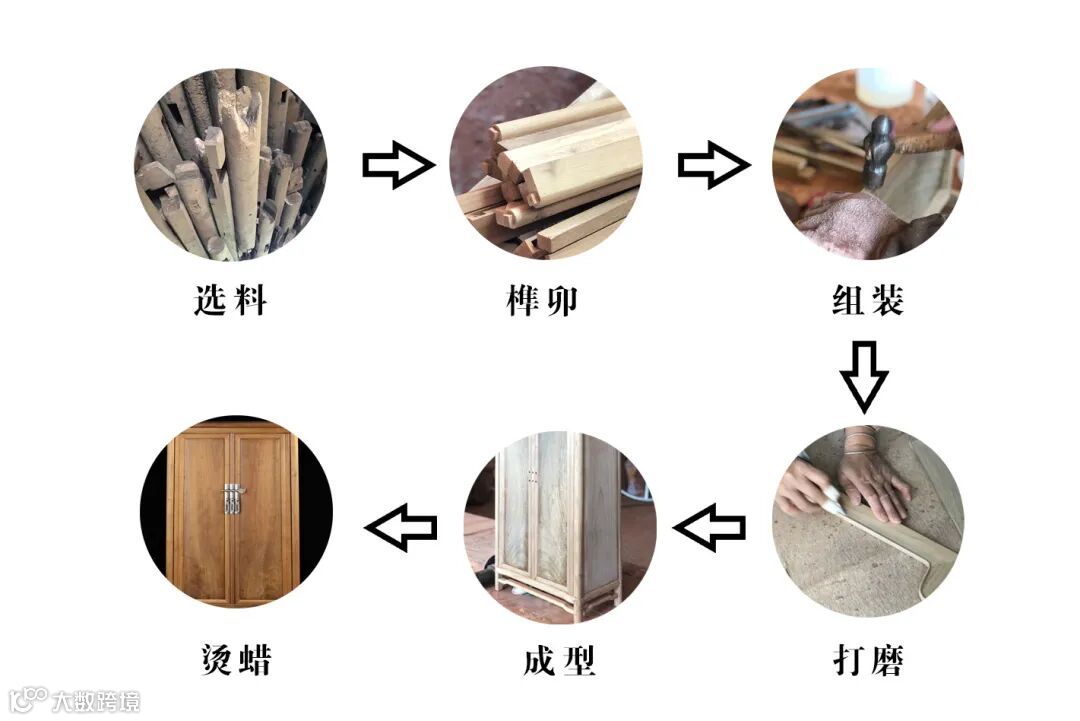 选料

榫卯

组装

打磨

成型

烫蜡

大数跨境