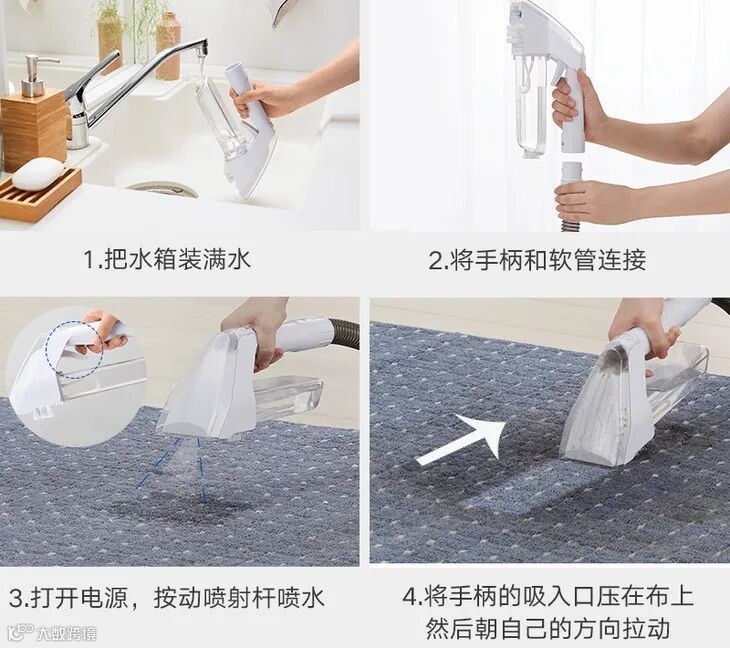 1.把水箱装满水

2.将手柄和软管连接

3.打开电源，按动喷射杆喷水

4.将手柄的吸入口压在布上
然后朝自己的方向拉动

大数跨境