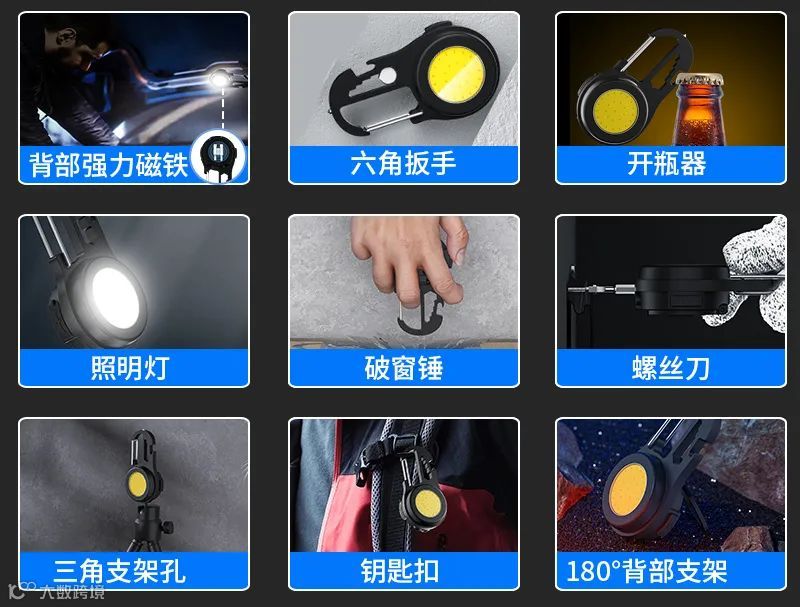 背部强力磁铁

六角扳手

开瓶器

照明灯

破窗锤

螺丝刀

三角支架孔

钥匙扣

180°背部支架

大数跨境